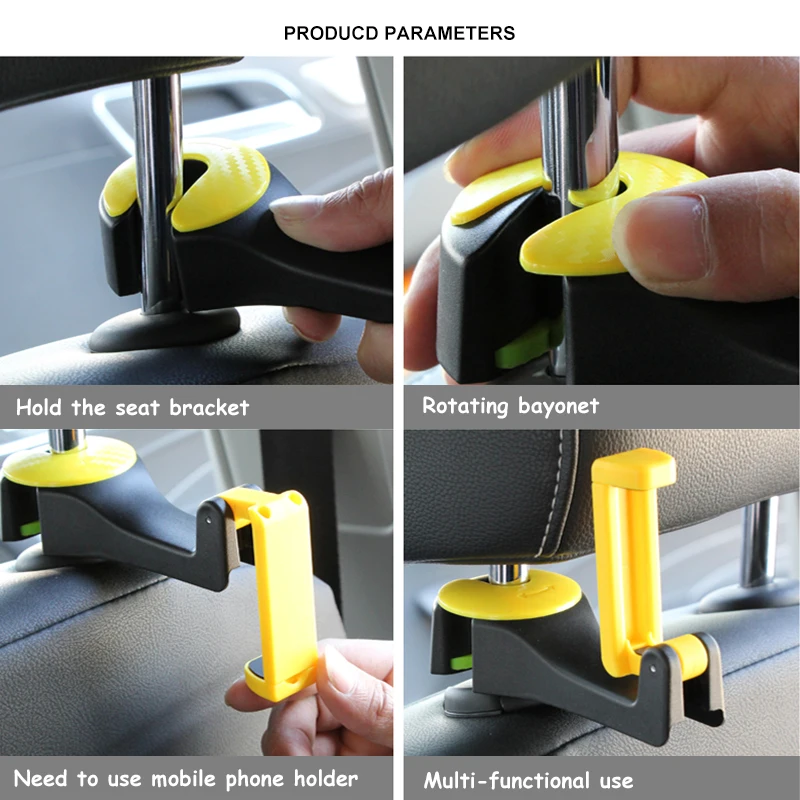 PRODUCD PARAMETERS

Hold the seat bracket

Rotating bayonet

Need to use mobile phone holder

Multi-functional use