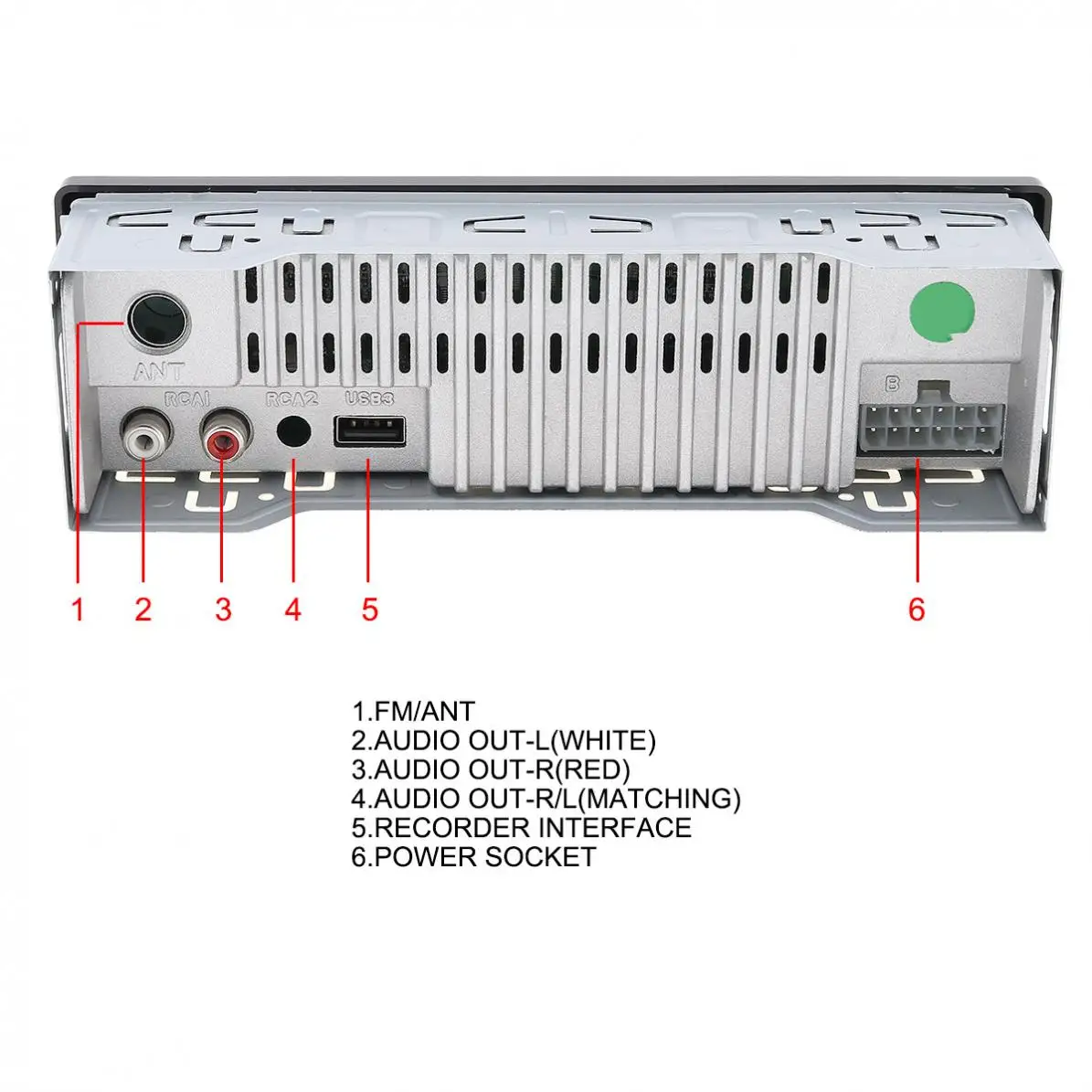 ANT
RCA1
RCA2
USB3
B

1
2
3
4
5
6

1.FM/ANT
2.AUDIO OUT-L(WHITE)
3.AUDIO OUT-R(RED)
4.AUDIO OUT-R/L(MATCHING)
5.RECORDER INTERFACE
6.POWER SOCKET