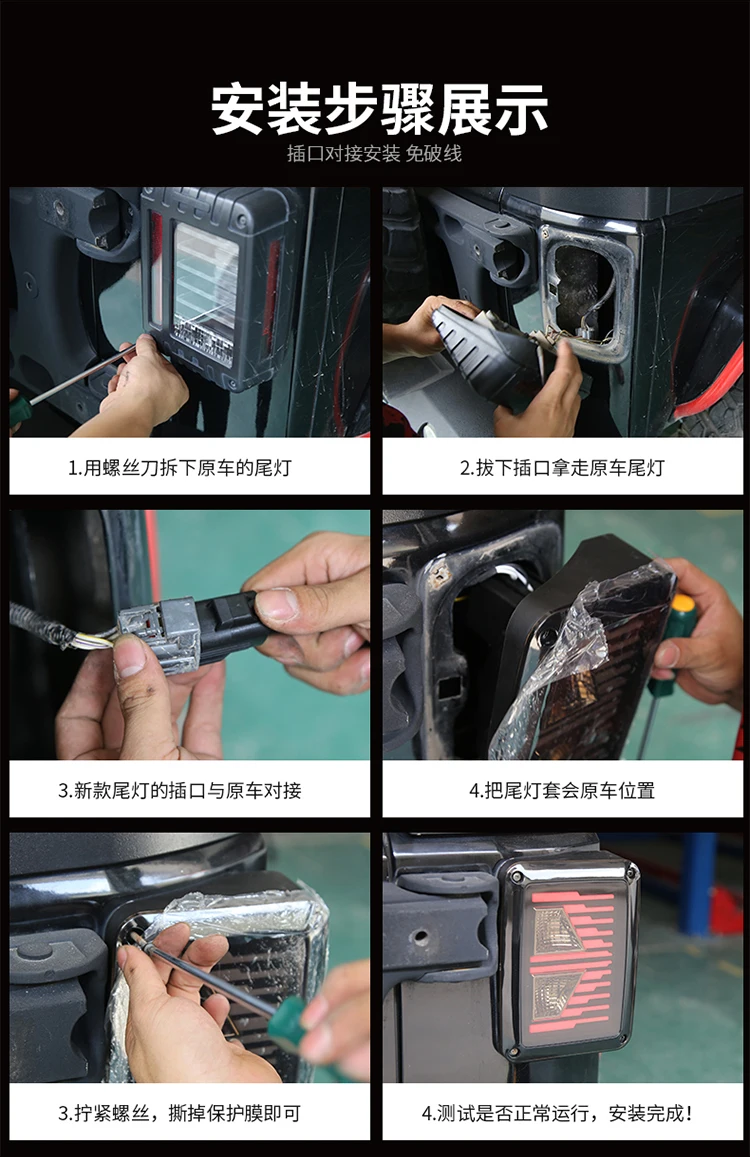 安装步骤展示

插口对接安装 免破线

1.用螺丝刀拆下原车的尾灯

2.拔下插口拿走原车尾灯

3.新款尾灯的插口与原车对接

4.把尾灯套会原车位置

3.拧紧螺丝，撕掉保护膜即可

4.测试是否正常运行，安装完成！