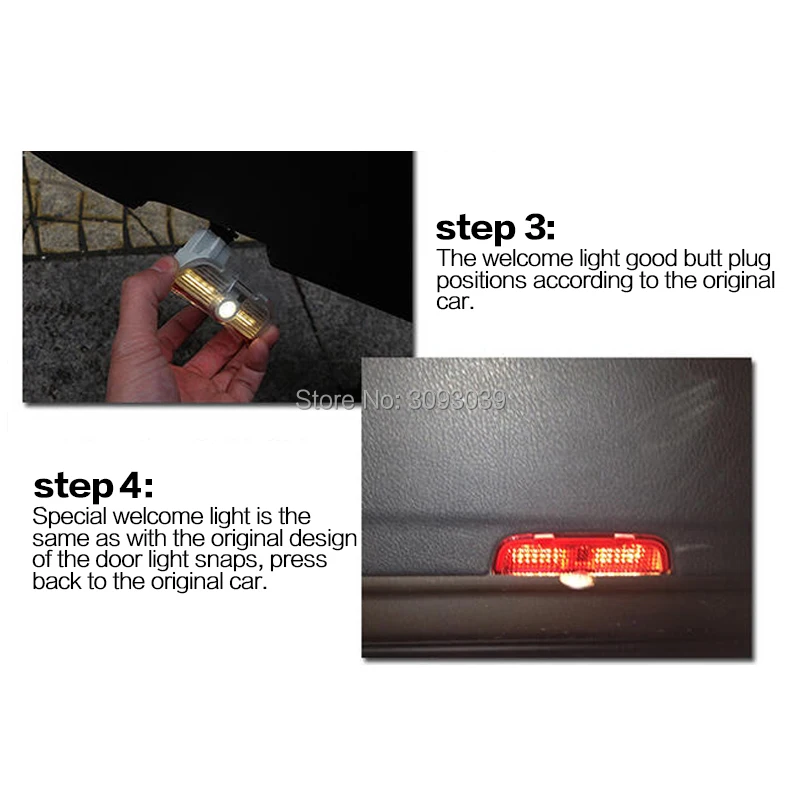 step 3:
The welcome light good butt plug positions according to the original car.

Store No: 3093039

step 4:
Special welcome light is the same as with the original design of the door light snaps, press back to the original car.