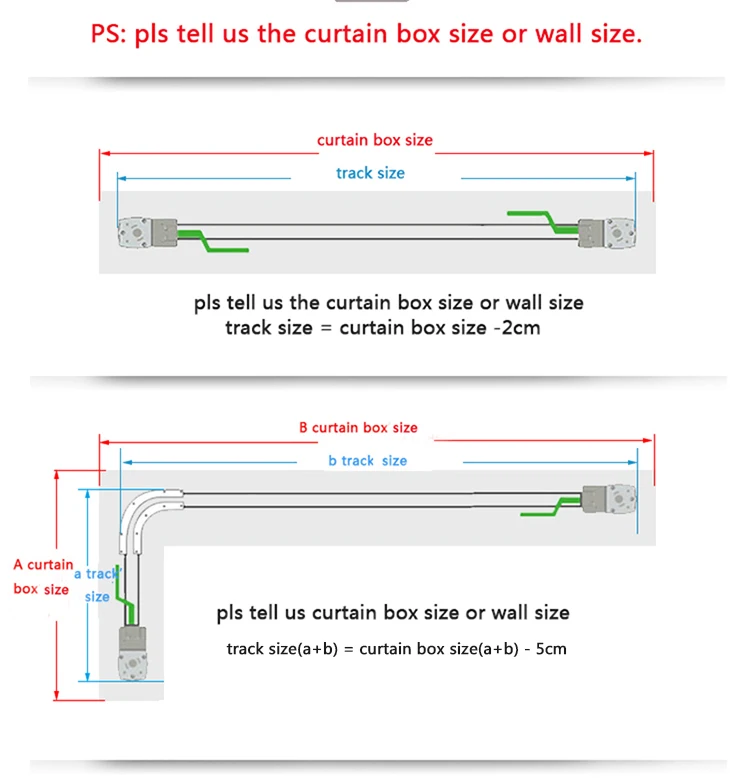 PS: pls tell us the curtain box size or wall size.

curtain box size

track size

pls tell us the curtain box size or wall size
track size = curtain box size -2cm

B curtain box size

b track size

A curtain box size

a track size

pls tell us curtain box size or wall size

track size(a+b) = curtain box size(a+b) - 5cm