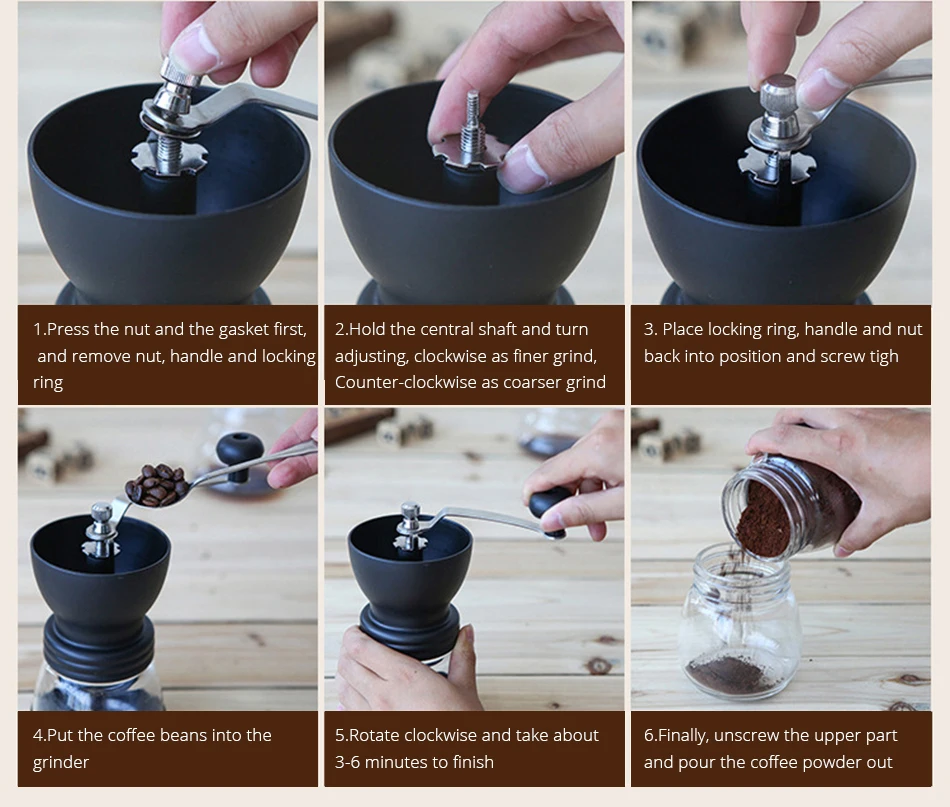 1.Press the nut and the gasket first, and remove nut, handle and locking ring

2.Hold the central shaft and turn adjusting, clockwise as finer grind, Counter-clockwise as coarser grind

3. Place locking ring, handle and nut back into position and screw tigh

4.Put the coffee beans into the grinder

5.Rotate clockwise and take about 3-6 minutes to finish

6.Finally, unscrew the upper part and pour the coffee powder out