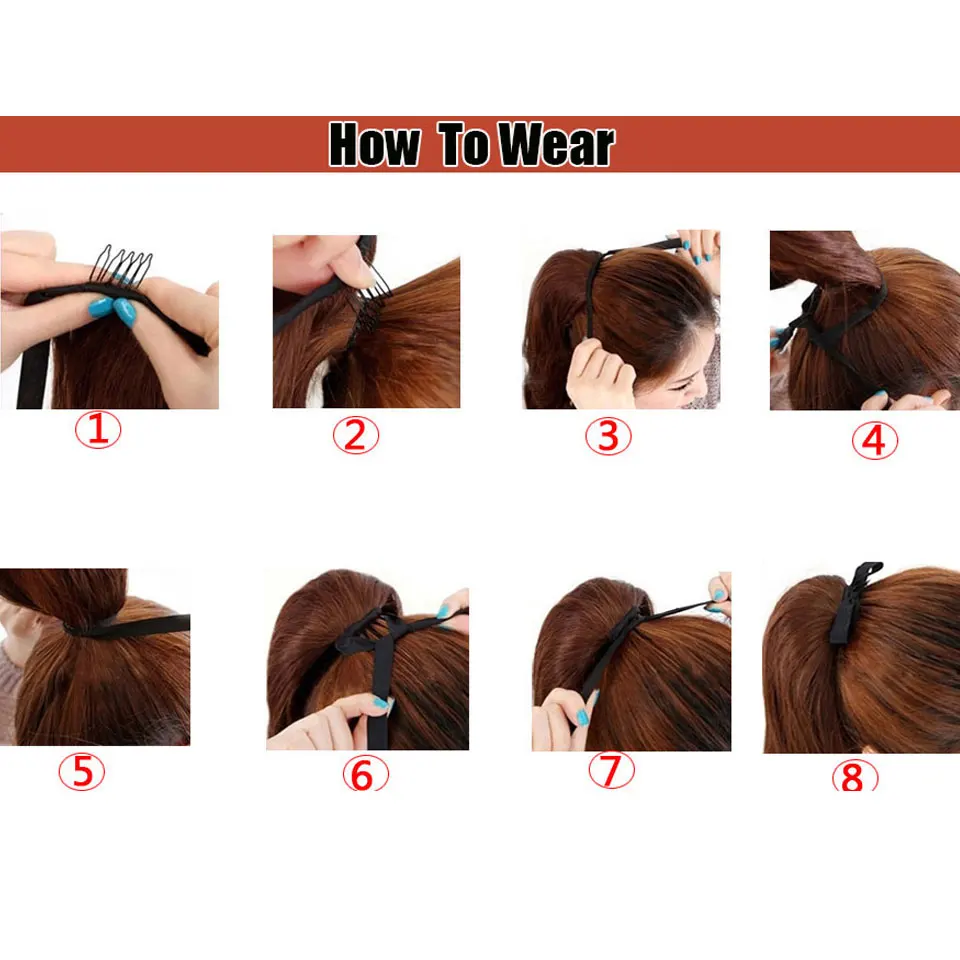 How To Wear

①

②

③

④

⑤

⑥

⑦

⑧