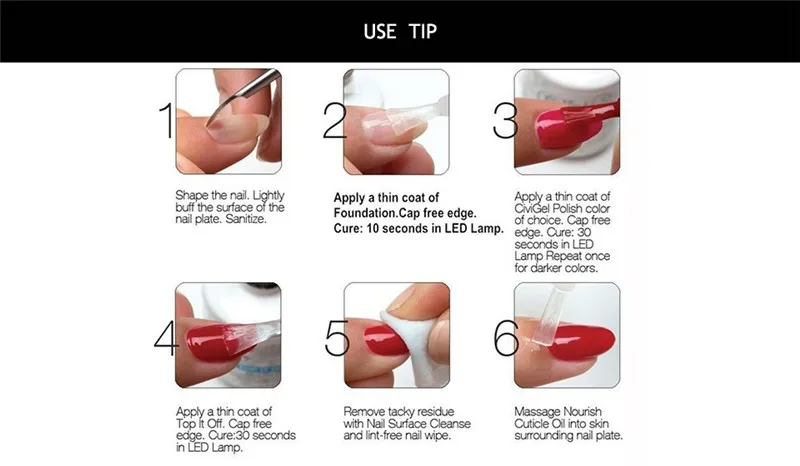 USE TIP

1

Shape the nail. Lightly buff the surface of the nail plate. Sanitize.

2

Apply a thin coat of Foundation.Cap free edge. Cure: 10 seconds in LED Lamp.

3

Apply a thin coat of CiviGel Polish color of choice. Cap free edge. Cure: 30 seconds in LED Lamp Repeat once for darker colors.

4

Apply a thin coat of Top It Off. Cap free edge. Cure:30 seconds in LED Lamp.

5

Remove tacky residue with Nail Surface Cleanse and lint-free nail wipe.

6

Massage Nourish Cuticle Oil into skin surrounding nail plate.