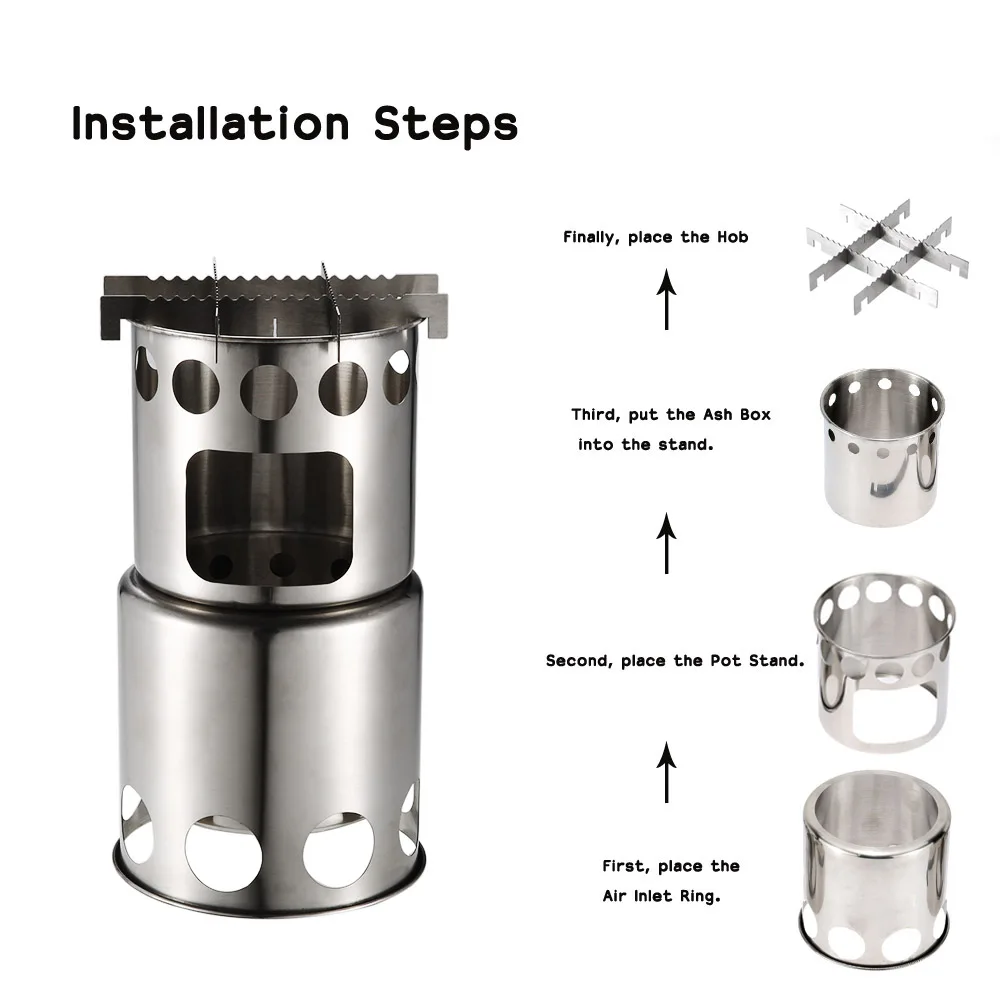 Installation Steps

Finally, place the Hob

Third, put the Ash Box into the stand.

Second, place the Pot Stand.

First, place the Air Inlet Ring.