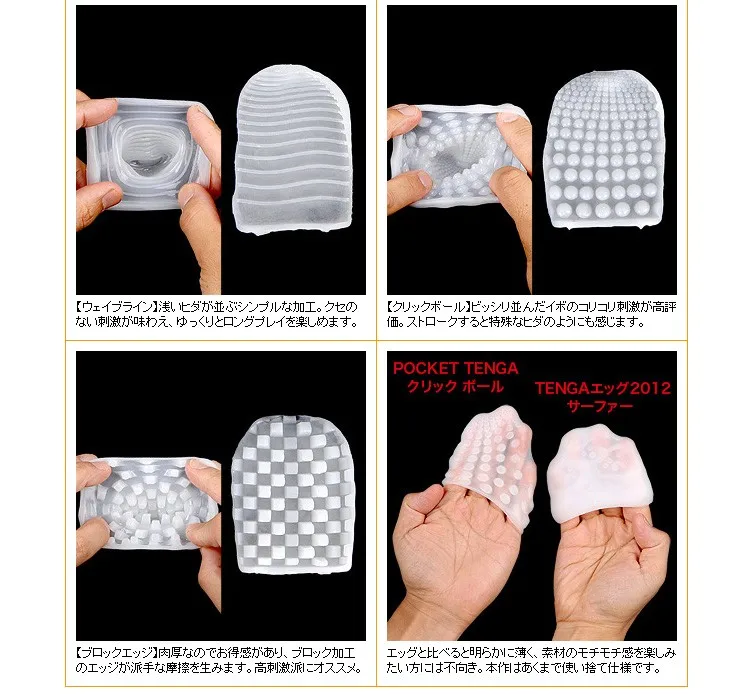 【ウェイブライン】浅いヒダが並ぶシンプルな加工。クセのない刺激が味わえ、ゆっくりとロングプレイを楽しめます。

【クリックボール】ビッシリ並んだイボのコリコリ刺激が高評価。ストロークすると特殊なヒダのようにも感じます。

【ブロックエッジ】肉厚なのでお得感があり、ブロック加工のエッジが派手な摩擦を生みます。高刺激派にオススメ。

POCKET TENGA
クリック ボール

TENGAエッグ2012
サーファー

エッグと比べると明らかに薄く、素材のモチモチ感を楽しみたい方には不向き。本作はあくまで使い捨て仕様です。