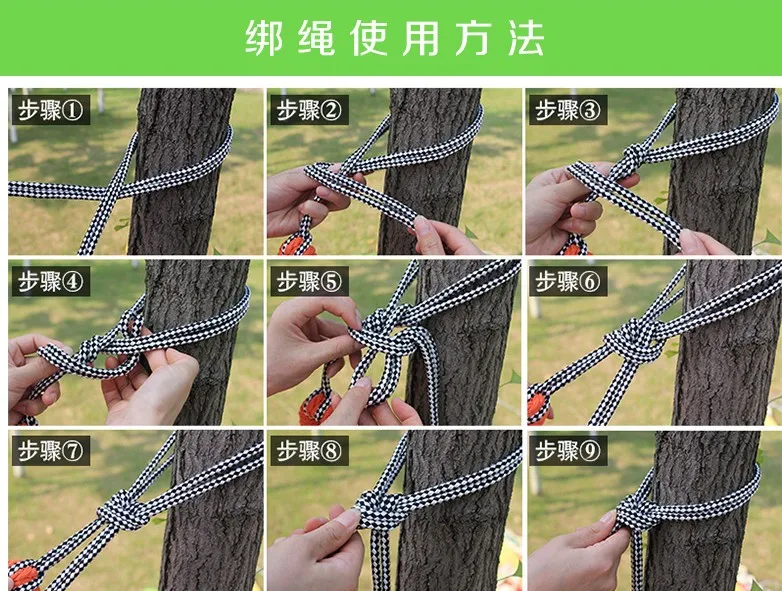 绑绳使用方法

步骤①

步骤②

步骤③

步骤④

步骤⑤

步骤⑥

步骤⑦

步骤⑧

步骤⑨