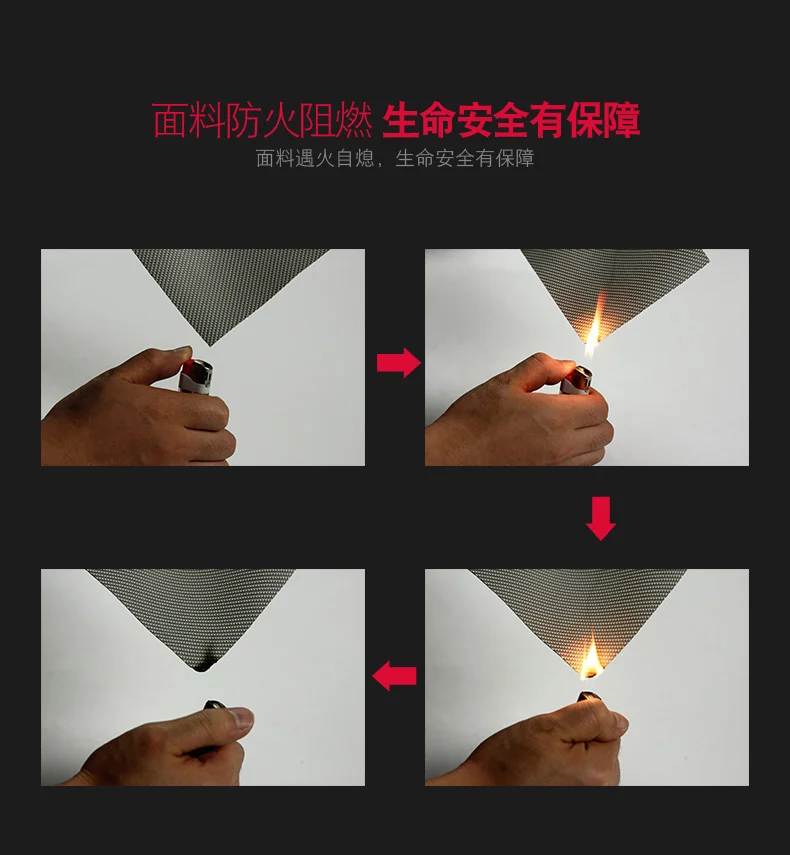 面料防火阻燃 生命安全有保障
面料遇火自熄，生命安全有保障