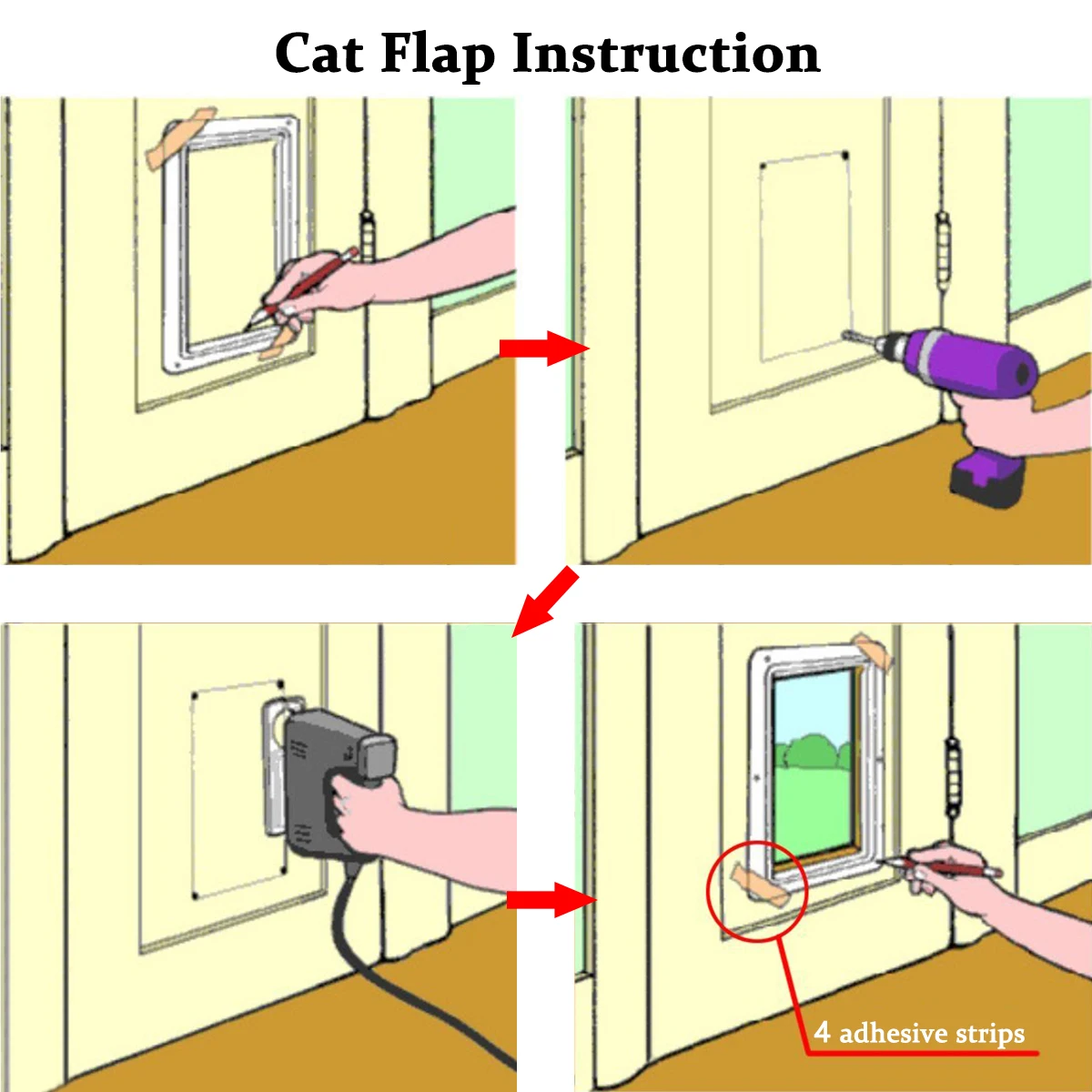 Cat Flap Instruction

4 adhesive strips