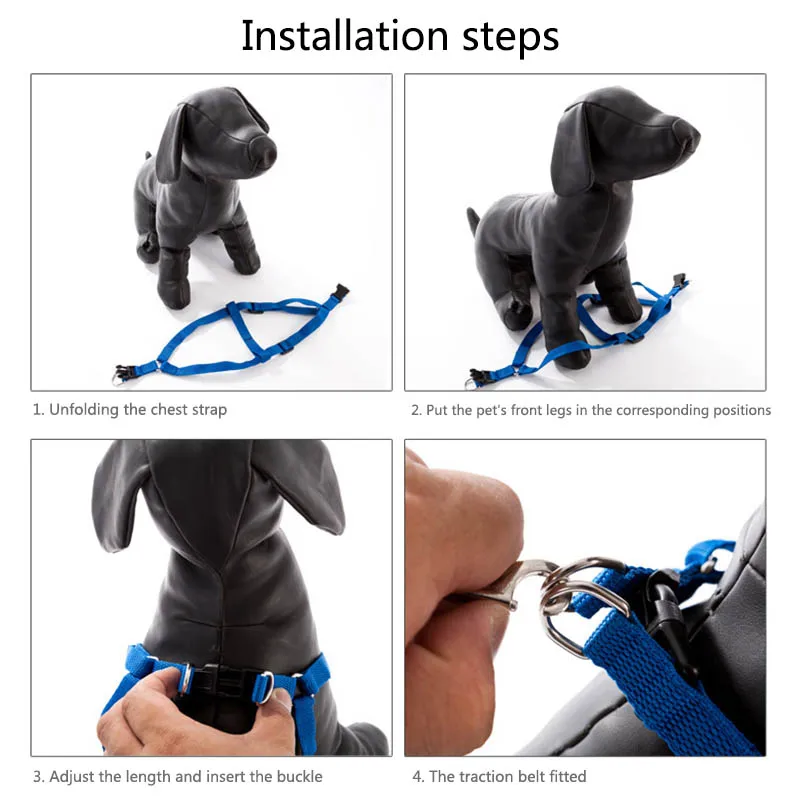 Installation steps

1. Unfolding the chest strap

2. Put the pet's front legs in the corresponding positions

3. Adjust the length and insert the buckle

4. The traction belt fitted