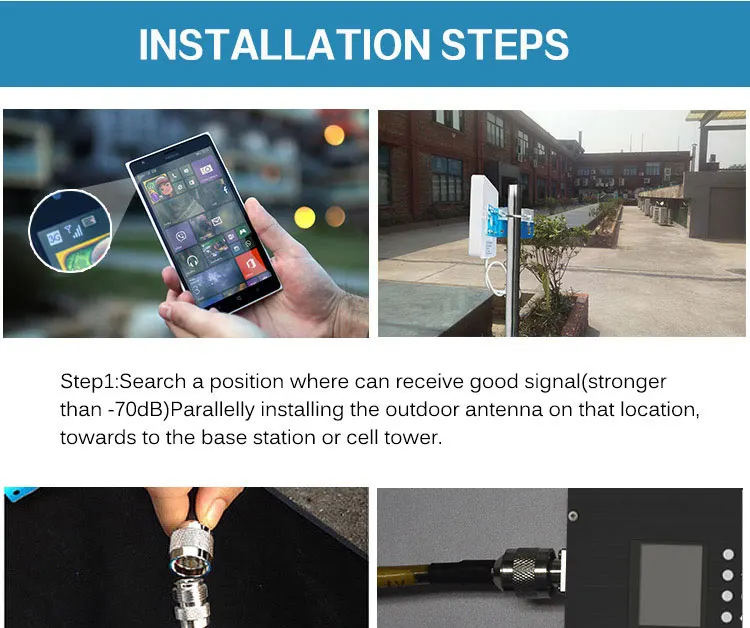 INSTALLATION STEPS

3G

Step1:Search a position where can receive good signal(stronger than -70dB)Parallelly installing the outdoor antenna on that location, towards to the base station or cell tower.