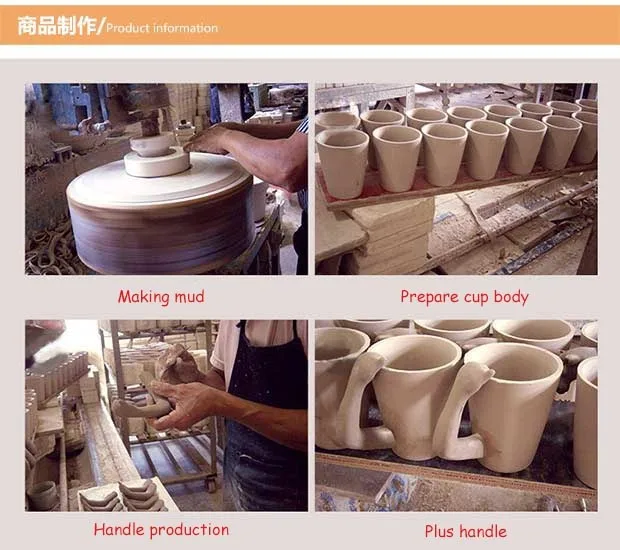 商品制作/Product information

Making mud

Prepare cup body

Handle production

Plus handle