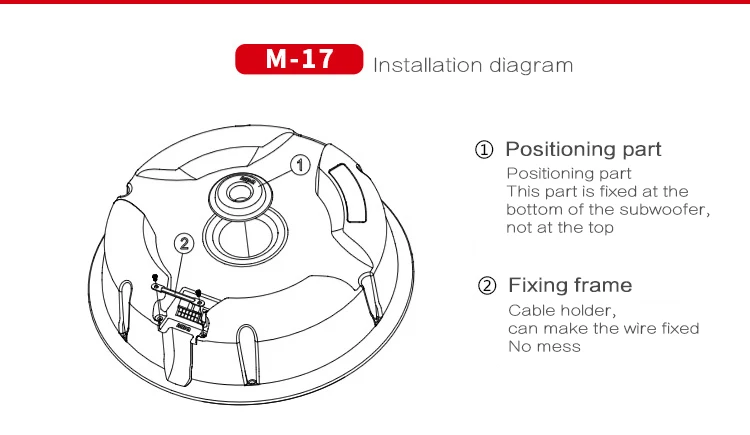 M-17 Installation diagram

1

2

① Positioning part
Positioning part
This part is fixed at the bottom of the subwoofer, not at the top

② Fixing frame
Cable holder,
can make the wire fixed
No mess