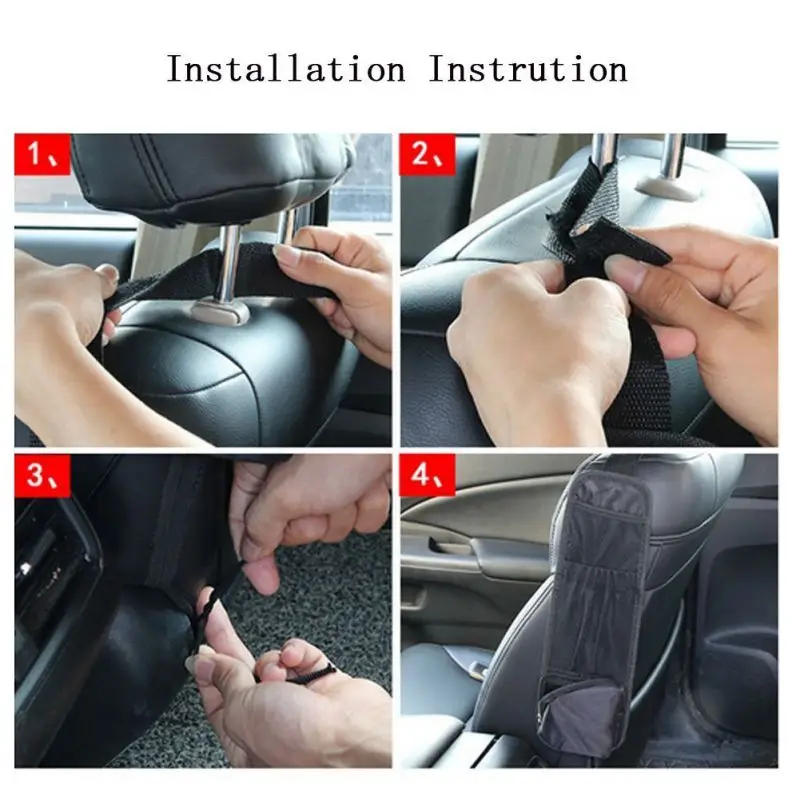 Installation Instrution

1、

2、

3、

4、