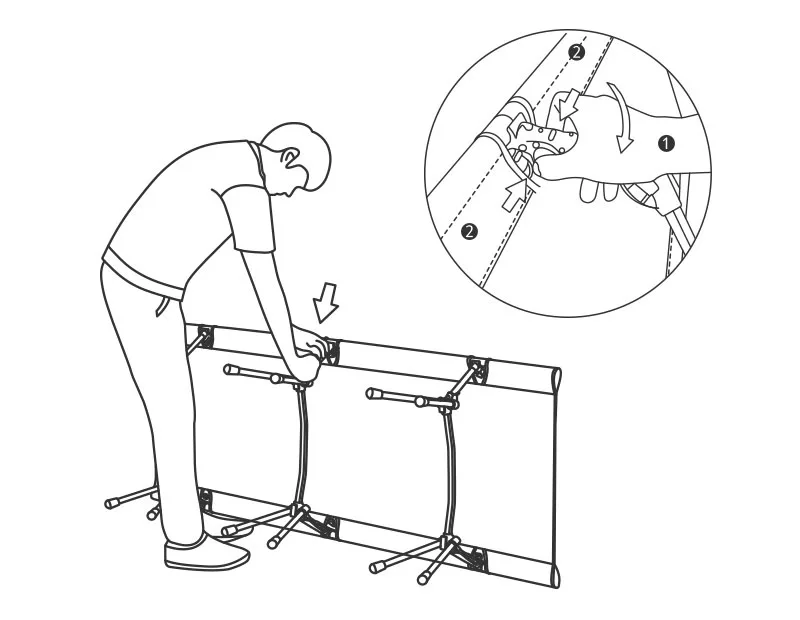 2
1
2