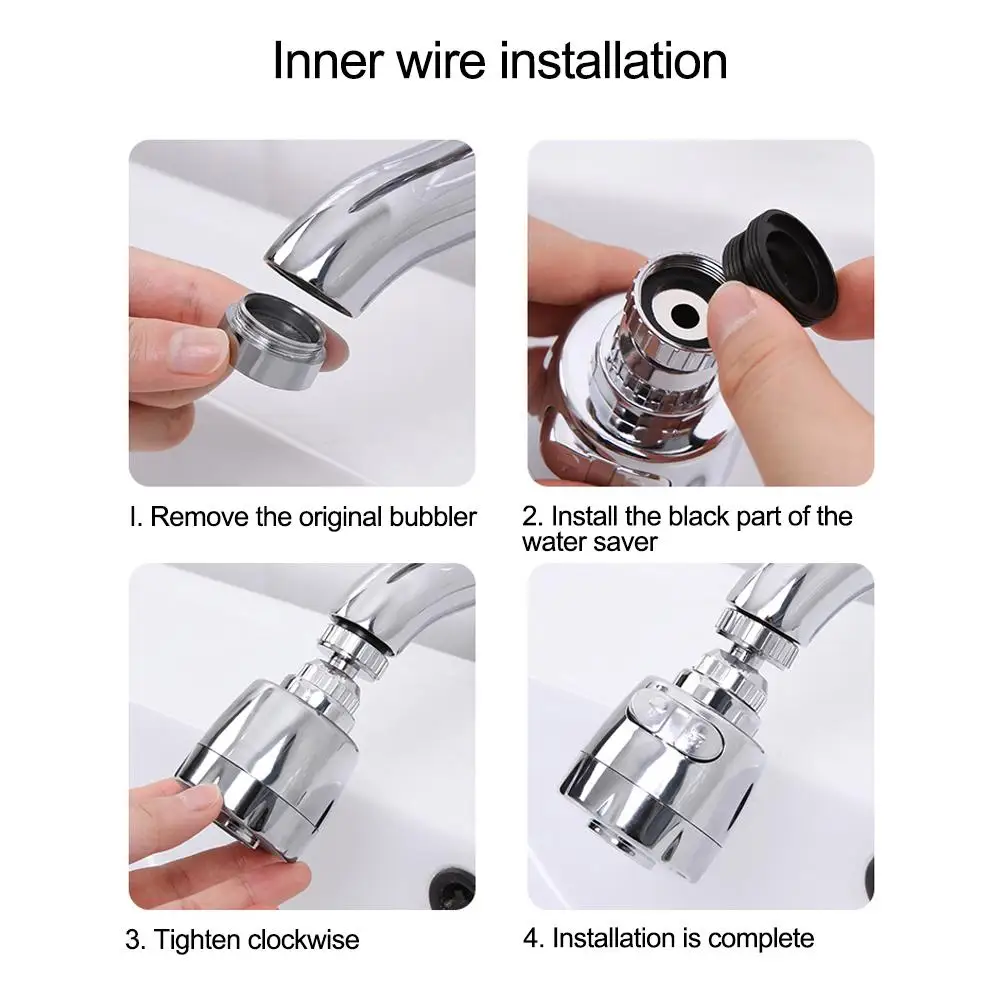 Inner wire installation

I. Remove the original bubbler

2. Install the black part of the water saver

3. Tighten clockwise

4. Installation is complete