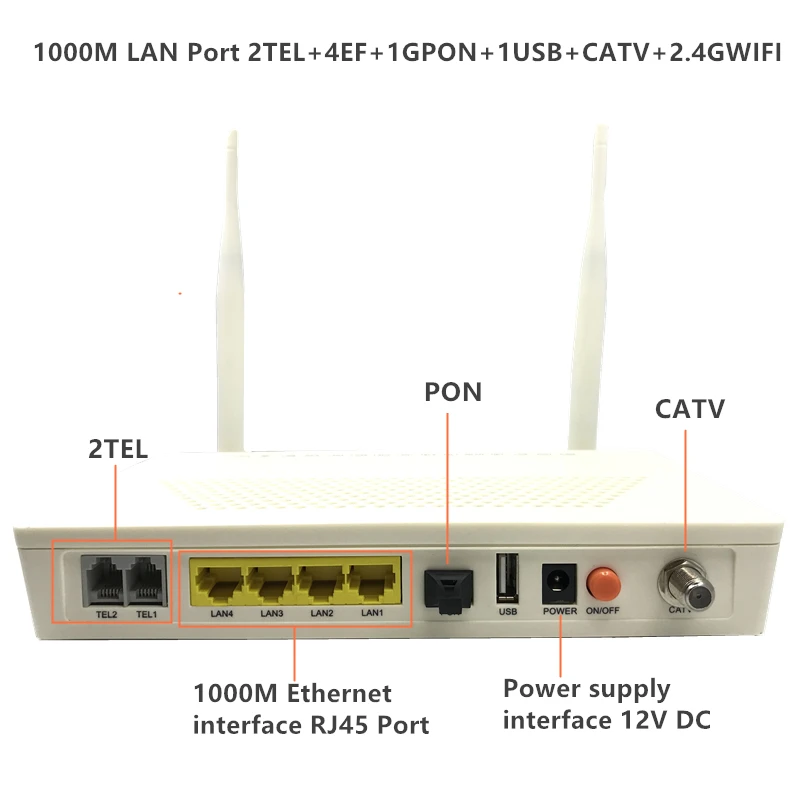 1000M LAN Port 2TEL+4EF+1GPON+1USB+CATV+2.4GWIFI

PON

CATV

2TEL

TEL2 TEL1

LAN4 LAN3 LAN2 LAN1

USB

POWER

ON/OFF

CATV

1000M Ethernet interface RJ45 Port

Power supply interface 12V DC