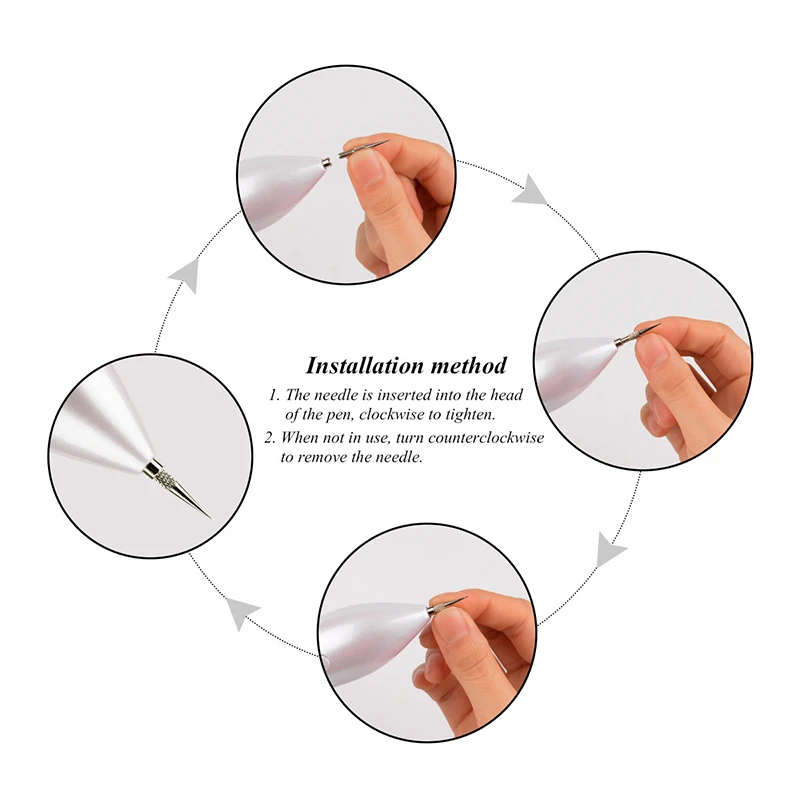 Installation method

1. The needle is inserted into the head of the pen, clockwise to tighten.

2. When not in use, turn counterclockwise to remove the needle.