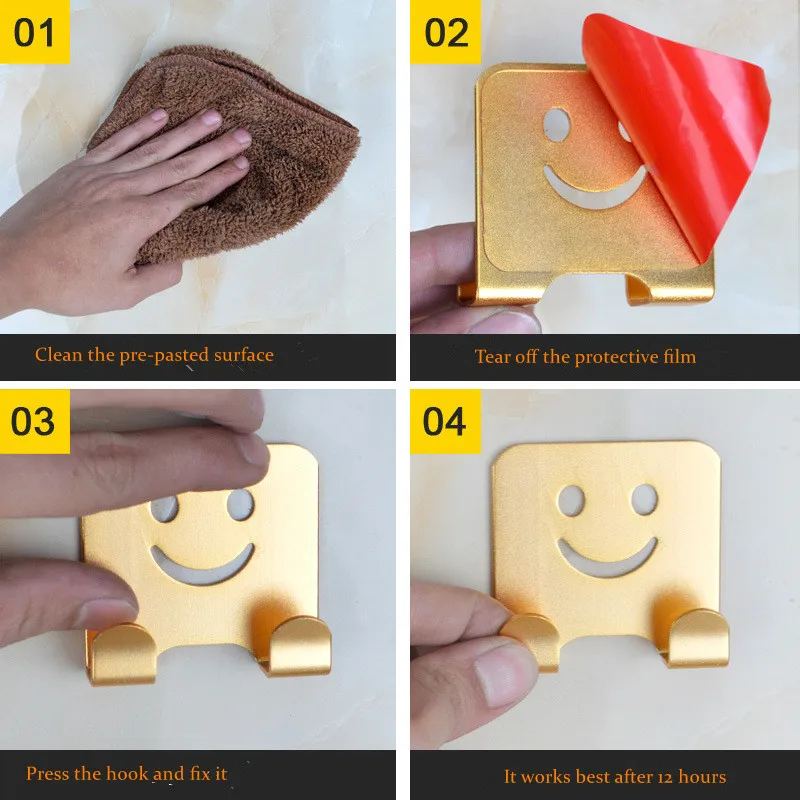 01

Clean the pre-pasted surface

02

Tear off the protective film

03

Press the hook and fix it

04

It works best after 12 hours