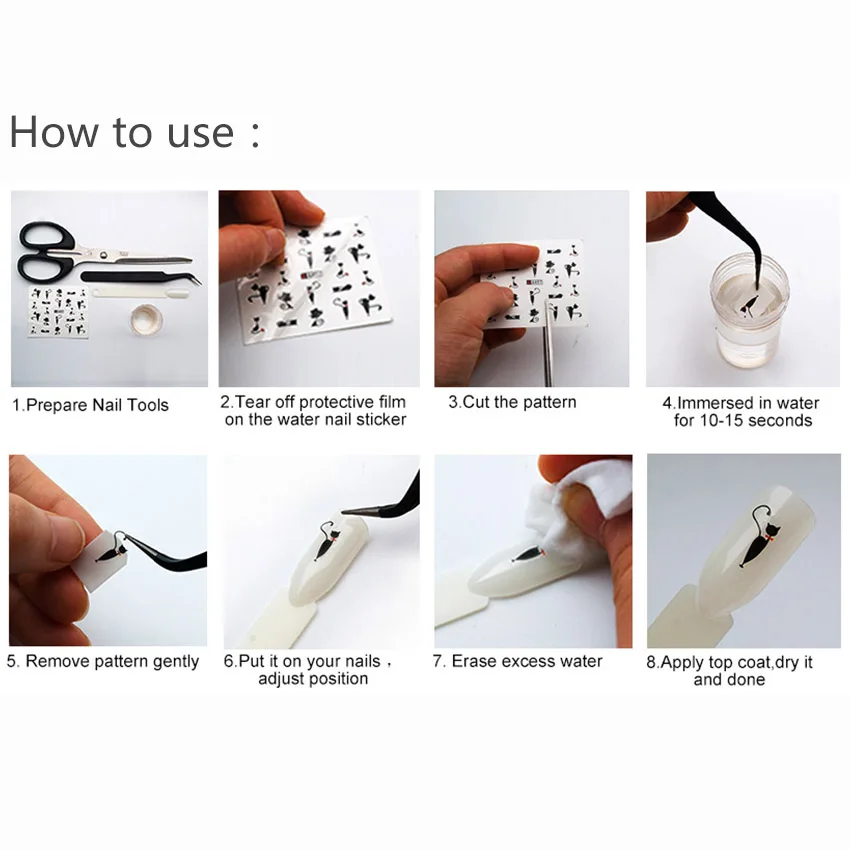 How to use :

1.Prepare Nail Tools

2.Tear off protective film on the water nail sticker

3.Cut the pattern

4.Immersed in water for 10-15 seconds

5. Remove pattern gently

6.Put it on your nails , adjust position

7. Erase excess water

8.Apply top coat,dry it and done