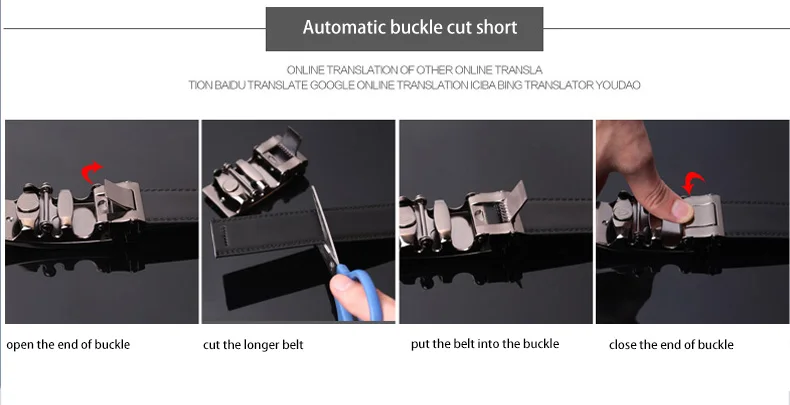 Automatic buckle cut short

ONLINE TRANSLATION OF OTHER ONLINE TRANSLA
TION BAIDU TRANSLATE GOOGLE ONLINE TRANSLATION ICIBA BING TRANSLATOR YOUDAO

open the end of buckle

cut the longer belt

put the belt into the buckle

close the end of buckle