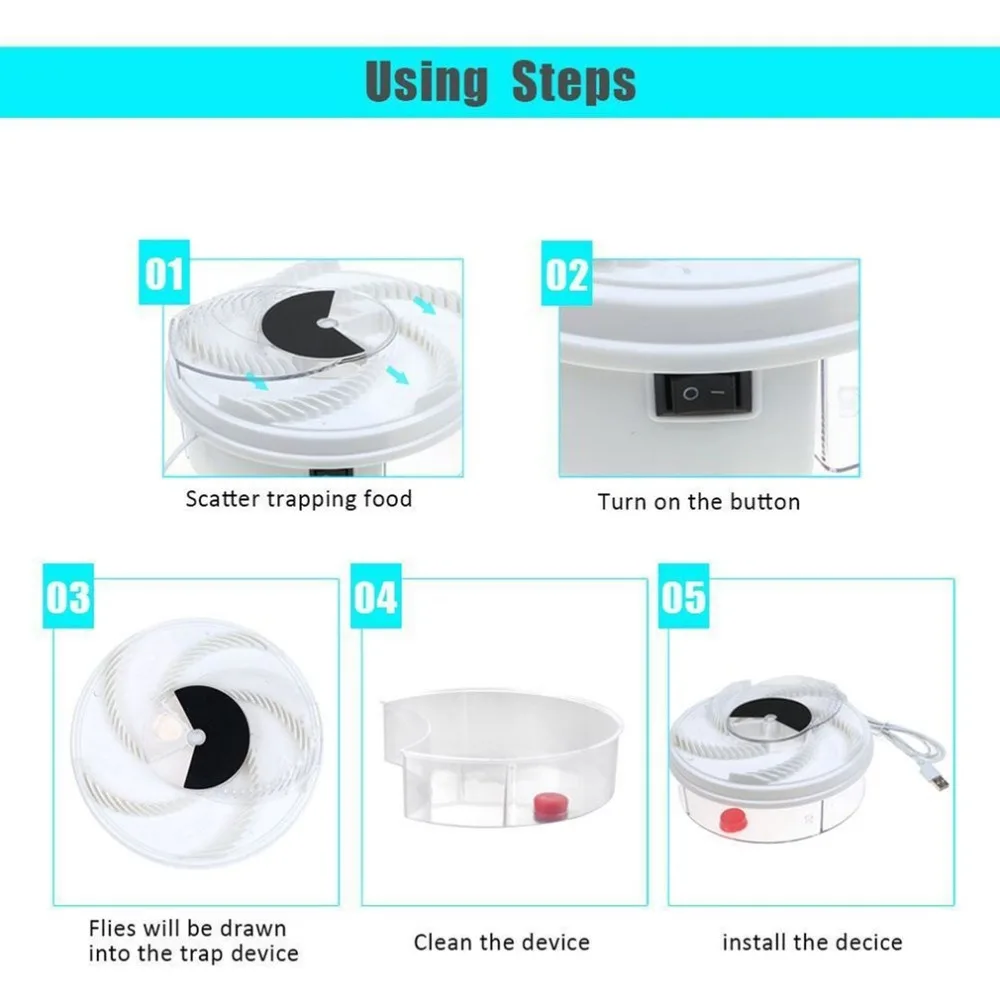 Using Steps

01

Scatter trapping food

02

Turn on the button

03

Flies will be drawn into the trap device

04

Clean the device

05

install the decice