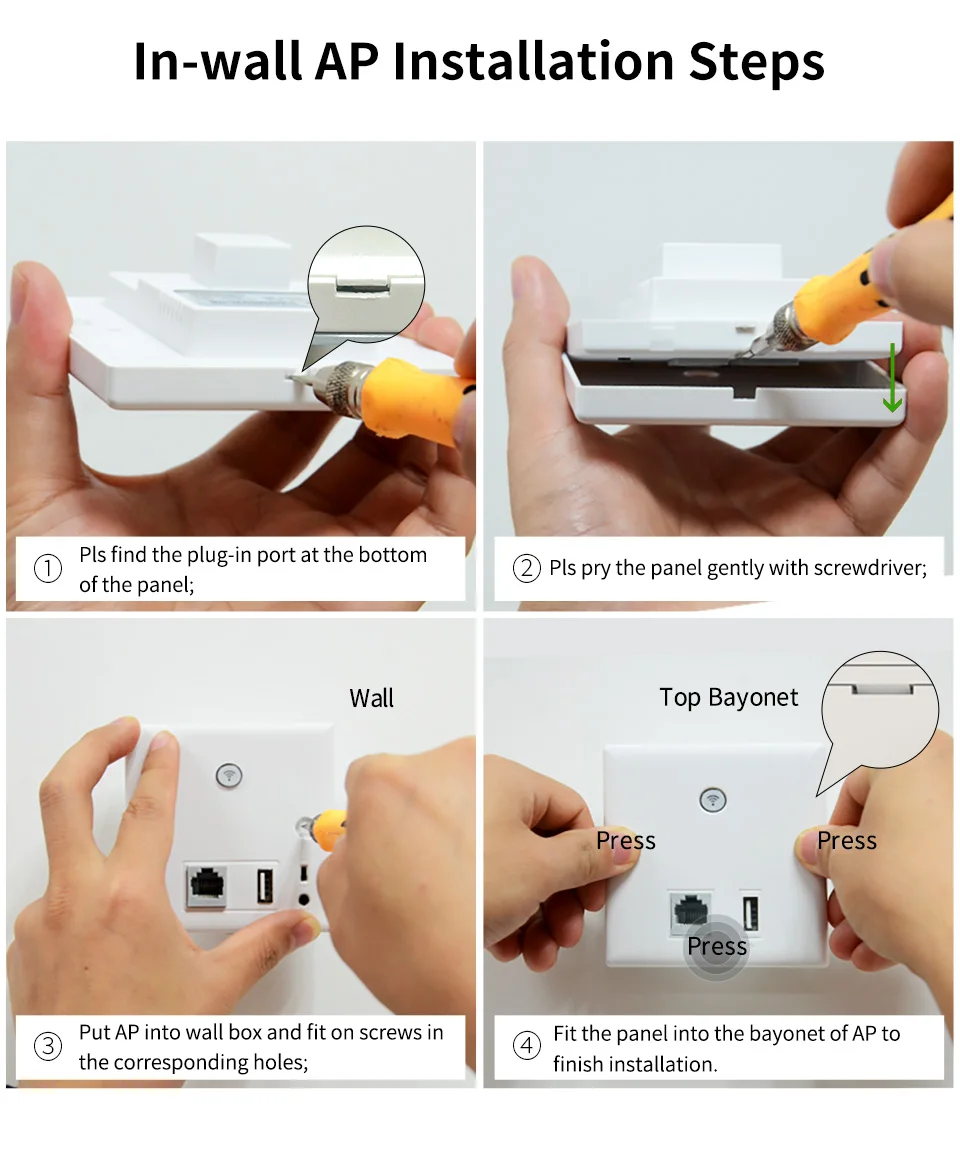 In-wall AP Installation Steps

① Pls find the plug-in port at the bottom of the panel;

② Pls pry the panel gently with screwdriver;

Wall

③ Put AP into wall box and fit on screws in the corresponding holes;

Top Bayonet

Press

Press

Press

④ Fit the panel into the bayonet of AP to finish installation.