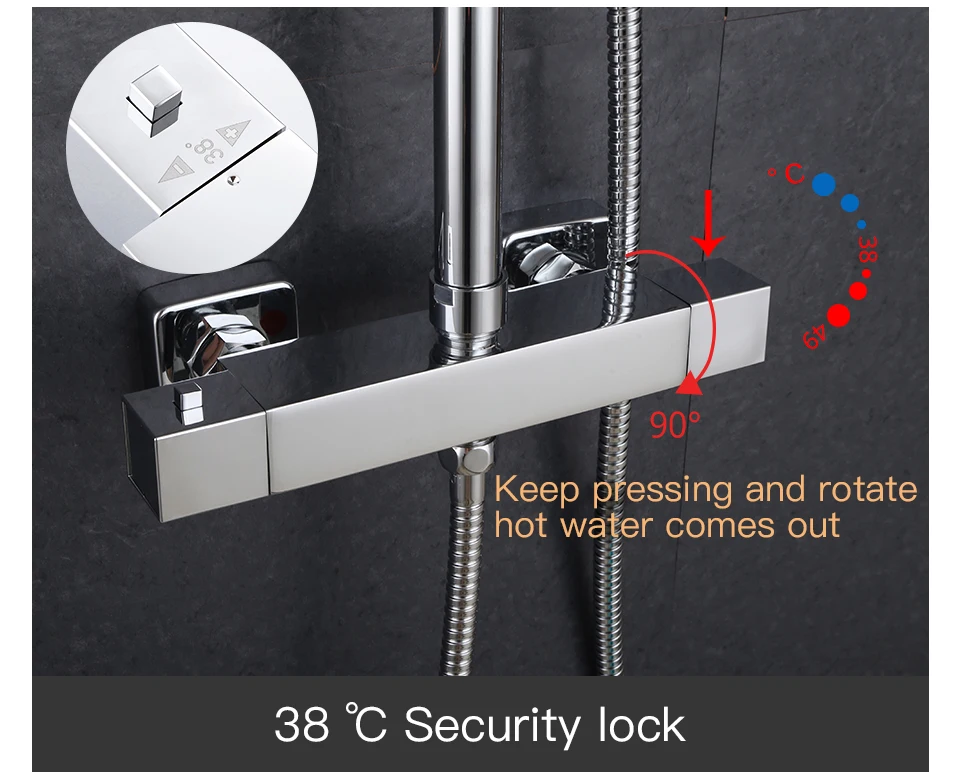 38°

°C

38

49

90°

Keep pressing and rotate hot water comes out

38 ℃ Security lock