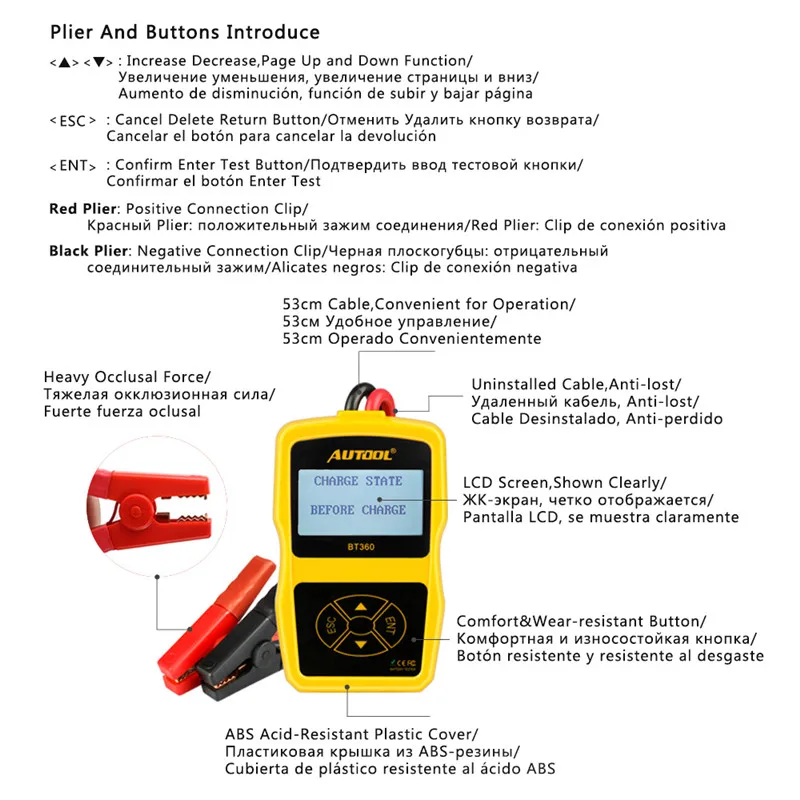 Plier And Buttons Introduce

<▲> <▼> : Increase Decrease,Page Up and Down Function/ Увеличение уменьшения, увеличение страницы и вниз/ Aumento de disminución, función de subir y bajar página

<ESC> : Cancel Delete Return Button/Отменить Удалить кнопку возврата/ Cancelar el botón para cancelar la devolución

<ENT> : Confirm Enter Test Button/Подтвердить ввод тестовой кнопки/ Confirmar el botón Enter Test

Red Plier: Positive Connection Clip/ Красный Plier: положительный зажим соединения/Red Plier: Clip de conexión positiva

Black Plier: Negative Connection Clip/Черная плоскогубцы: отрицательный соединительный зажим/Alicates negros: Clip de conexión negativa

53cm Cable,Convenient for Operation/
53см Удобное управление/
53cm Operado Convenientemente

Heavy Occlusal Force/
Тяжелая окклюзионная сила/
Fuerte fuerza oclusal

Uninstalled Cable,Anti-lost/
Удаленный кабель, Anti-lost/
Cable Desinstalado, Anti-perdido

AUTOOL

CHARGE STATE

BEFORE CHARGE

BT360

LCD Screen,Shown Clearly/
ЖК-экран, четко отображается/
Pantalla LCD, se muestra claramente

ESC ENT

CE FC

Comfort&Wear-resistant Button/
Комфортная и износостойкая кнопка/
Botón resistente y resistente al desgaste

ABS Acid-Resistant Plastic Cover/
Пластиковая крышка из ABS-резины/
Cubierta de plástico resistente al ácido ABS