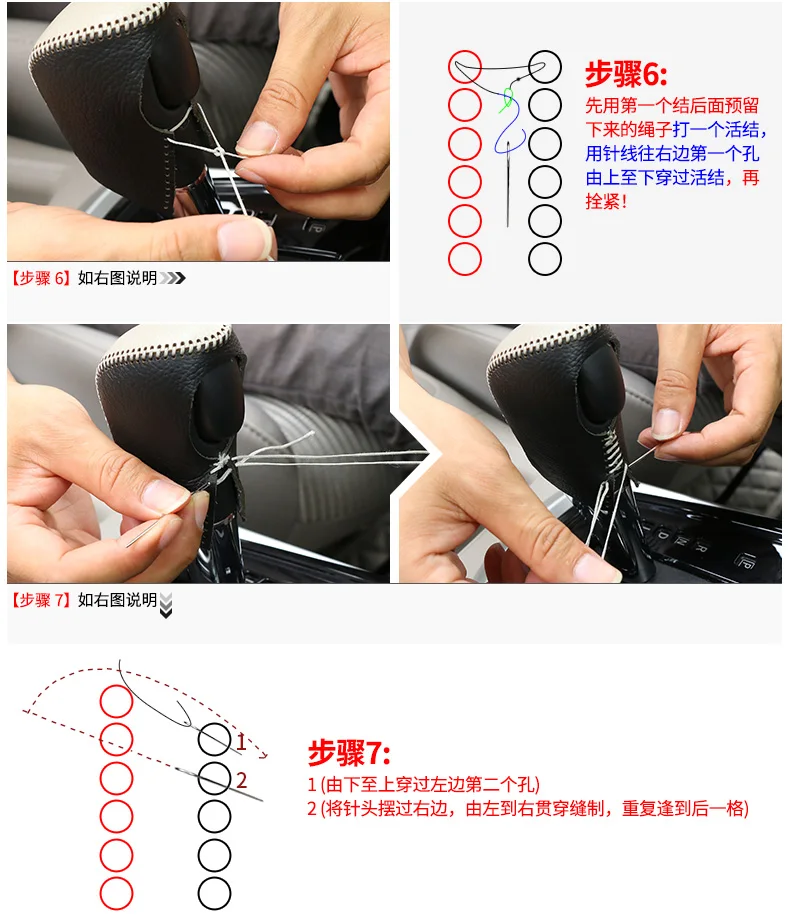 步骤6:

先用第一个结后面预留下来的绳子打一个活结，用针线往右边第一个孔由上至下穿过活结，再拴紧！

【步骤 6】如右图说明

【步骤 7】如右图说明

1

2

步骤7:

1 (由下至上穿过左边第二个孔)

2 (将针头摆过右边，由左到右贯穿缝制，重复逢到后一格)