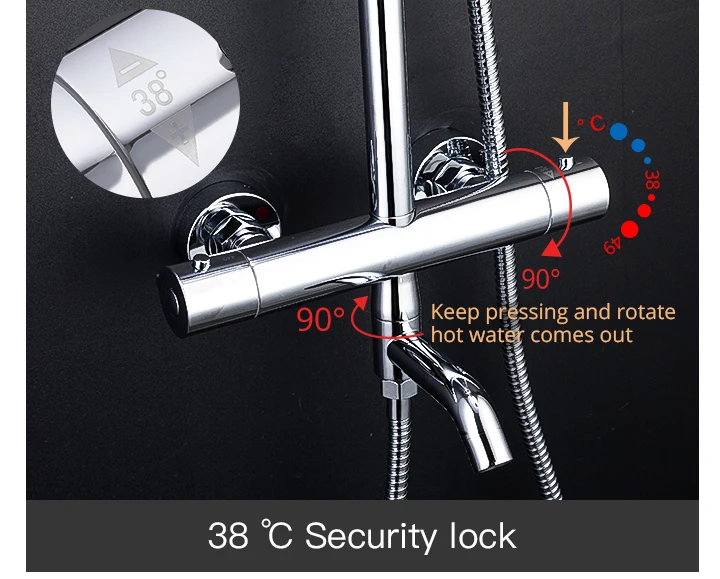 38°

°C

38

49

90°

90°

Keep pressing and rotate
hot water comes out

38 ℃ Security lock