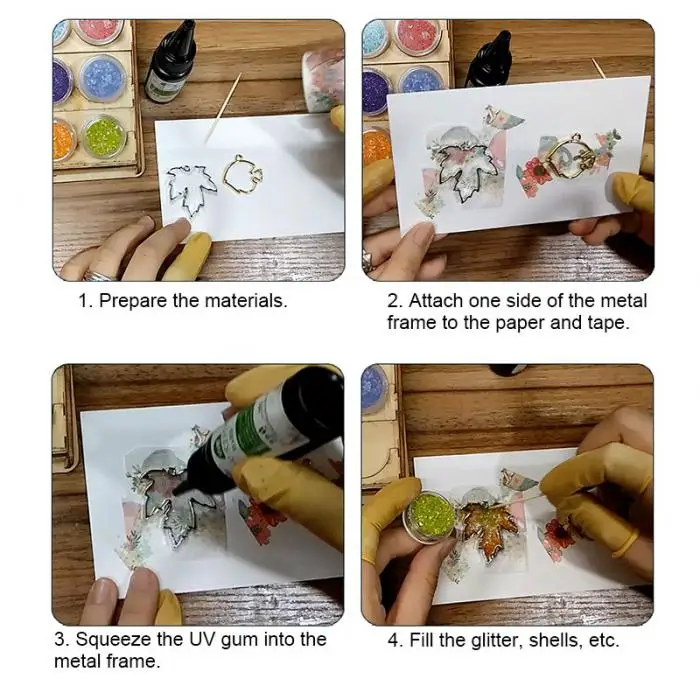 1. Prepare the materials.

2. Attach one side of the metal frame to the paper and tape.

3. Squeeze the UV gum into the metal frame.

4. Fill the glitter, shells, etc.