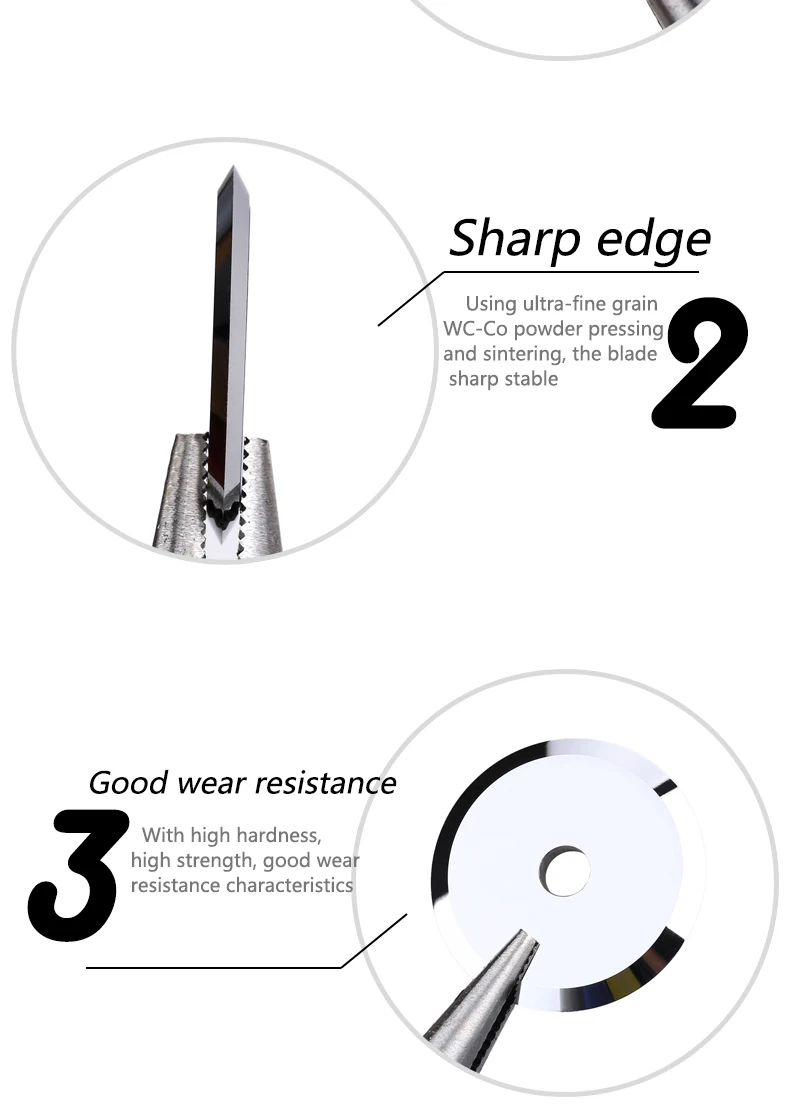 Sharp edge

Using ultra-fine grain WC-Co powder pressing and sintering, the blade sharp stable

2

Good wear resistance

3

With high hardness, high strength, good wear resistance characteristics