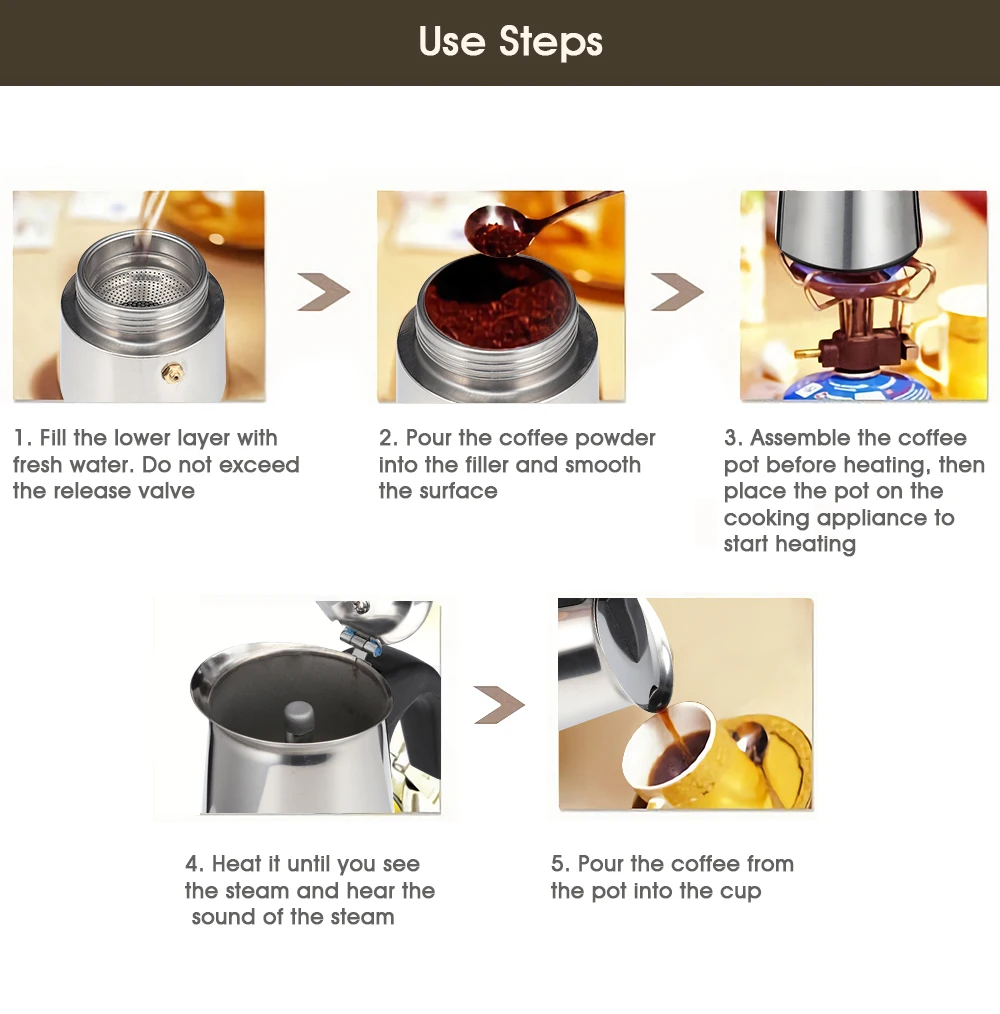 Use Steps

1. Fill the lower layer with fresh water. Do not exceed the release valve

2. Pour the coffee powder into the filler and smooth the surface

3. Assemble the coffee pot before heating, then place the pot on the cooking appliance to start heating

4. Heat it until you see the steam and hear the sound of the steam

5. Pour the coffee from the pot into the cup