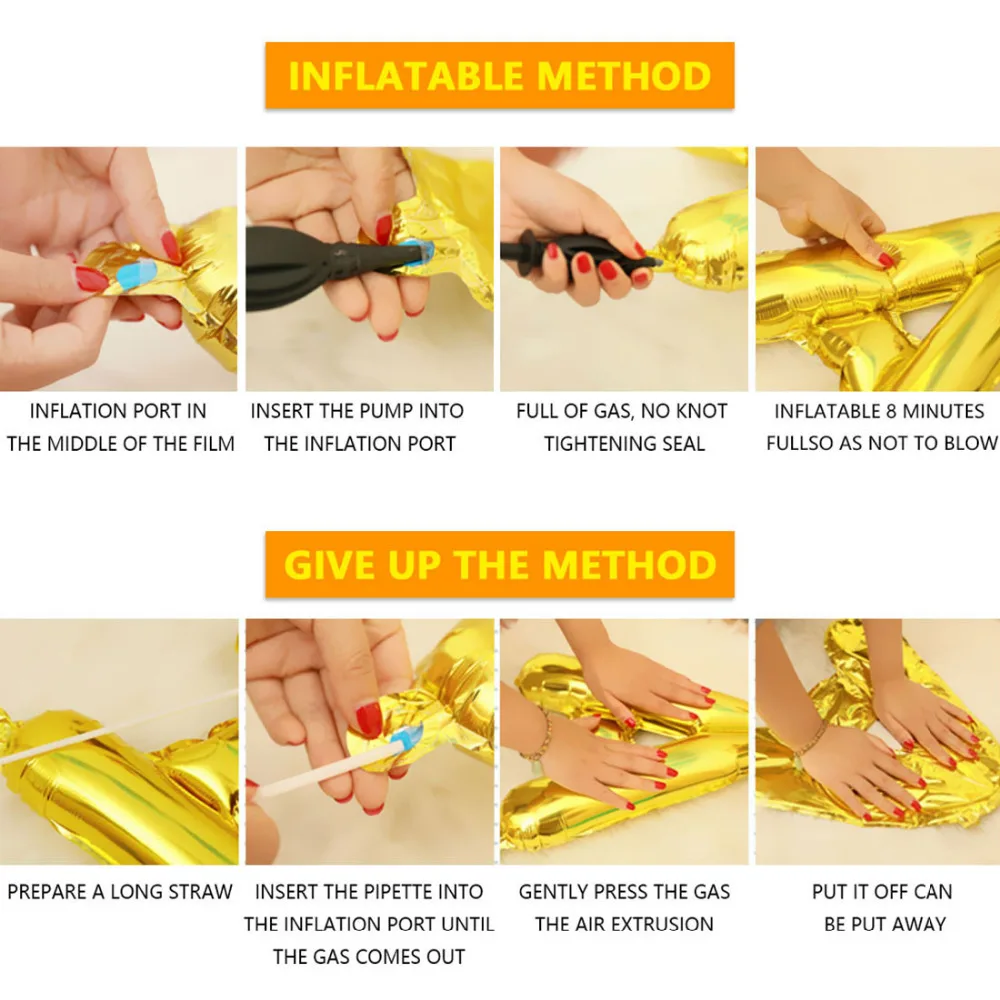 INFLATABLE METHOD

INFLATION PORT IN THE MIDDLE OF THE FILM

INSERT THE PUMP INTO THE INFLATION PORT

FULL OF GAS, NO KNOT TIGHTENING SEAL

INFLATABLE 8 MINUTES FULLSO AS NOT TO BLOW

GIVE UP THE METHOD

PREPARE A LONG STRAW

INSERT THE PIPETTE INTO THE INFLATION PORT UNTIL THE GAS COMES OUT

GENTLY PRESS THE GAS THE AIR EXTRUSION

PUT IT OFF CAN BE PUT AWAY