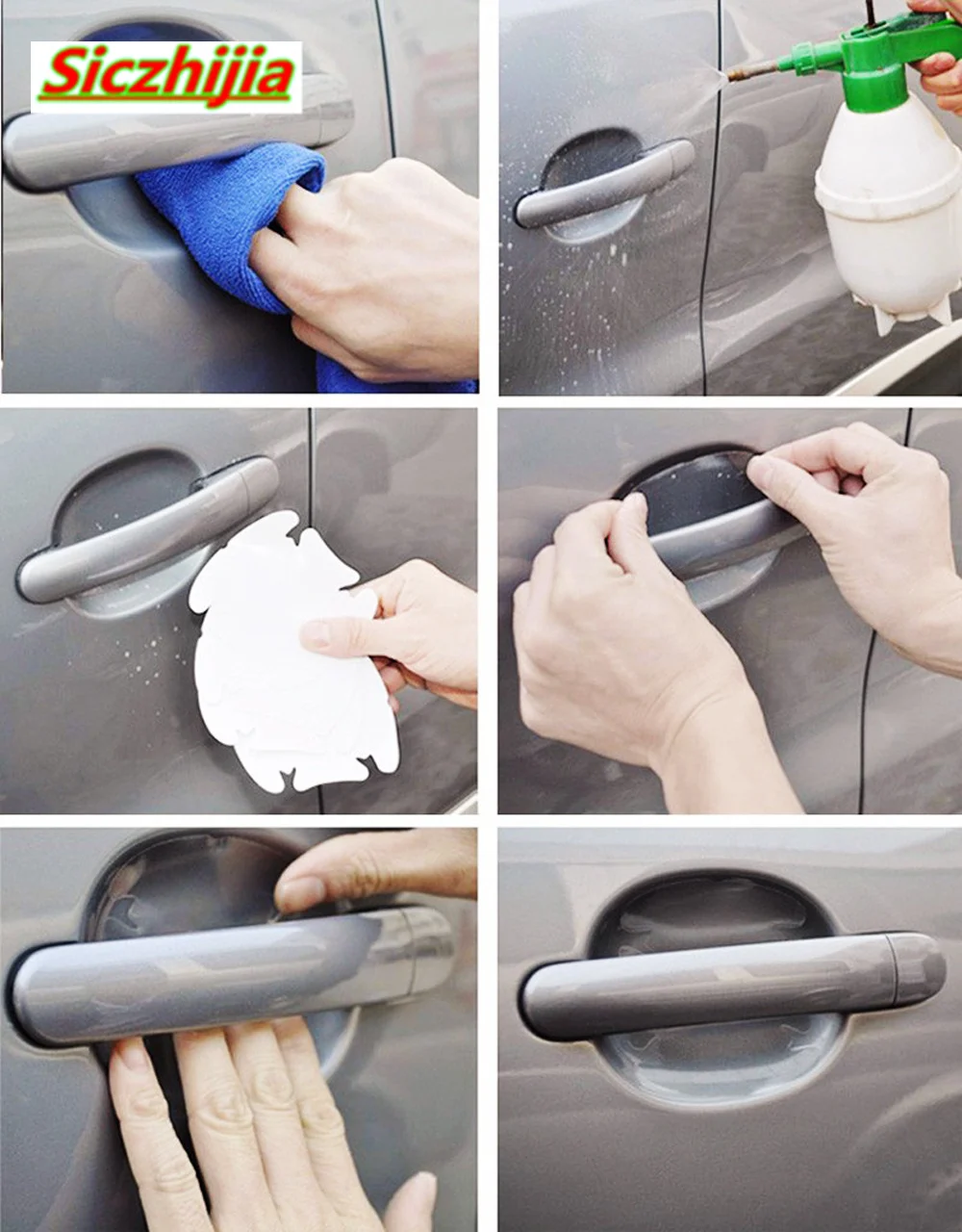 Siczhijia