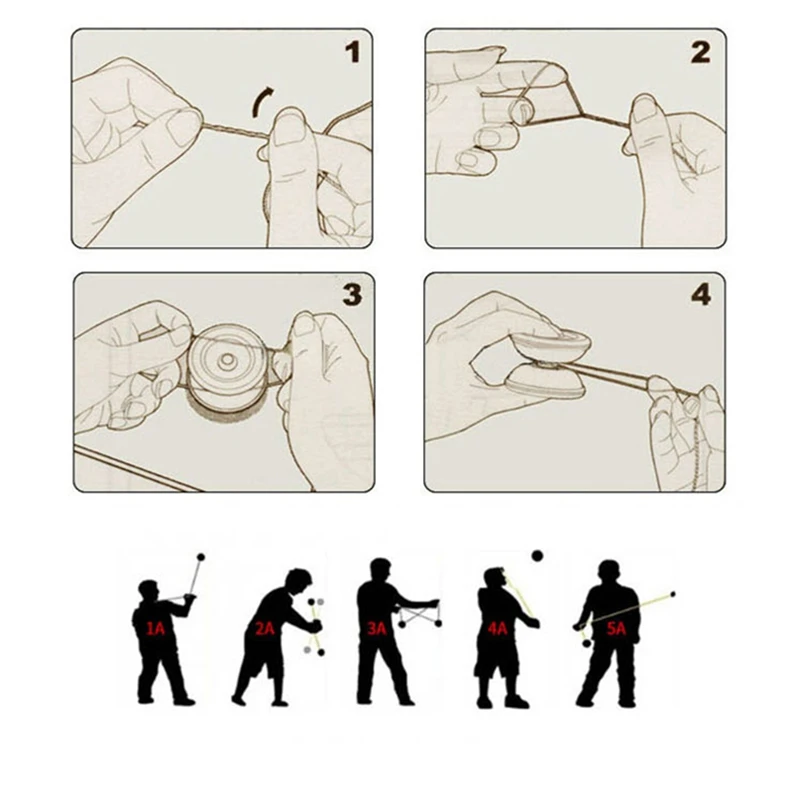 1

2

3

4

1A

2A

3A

4A

5A