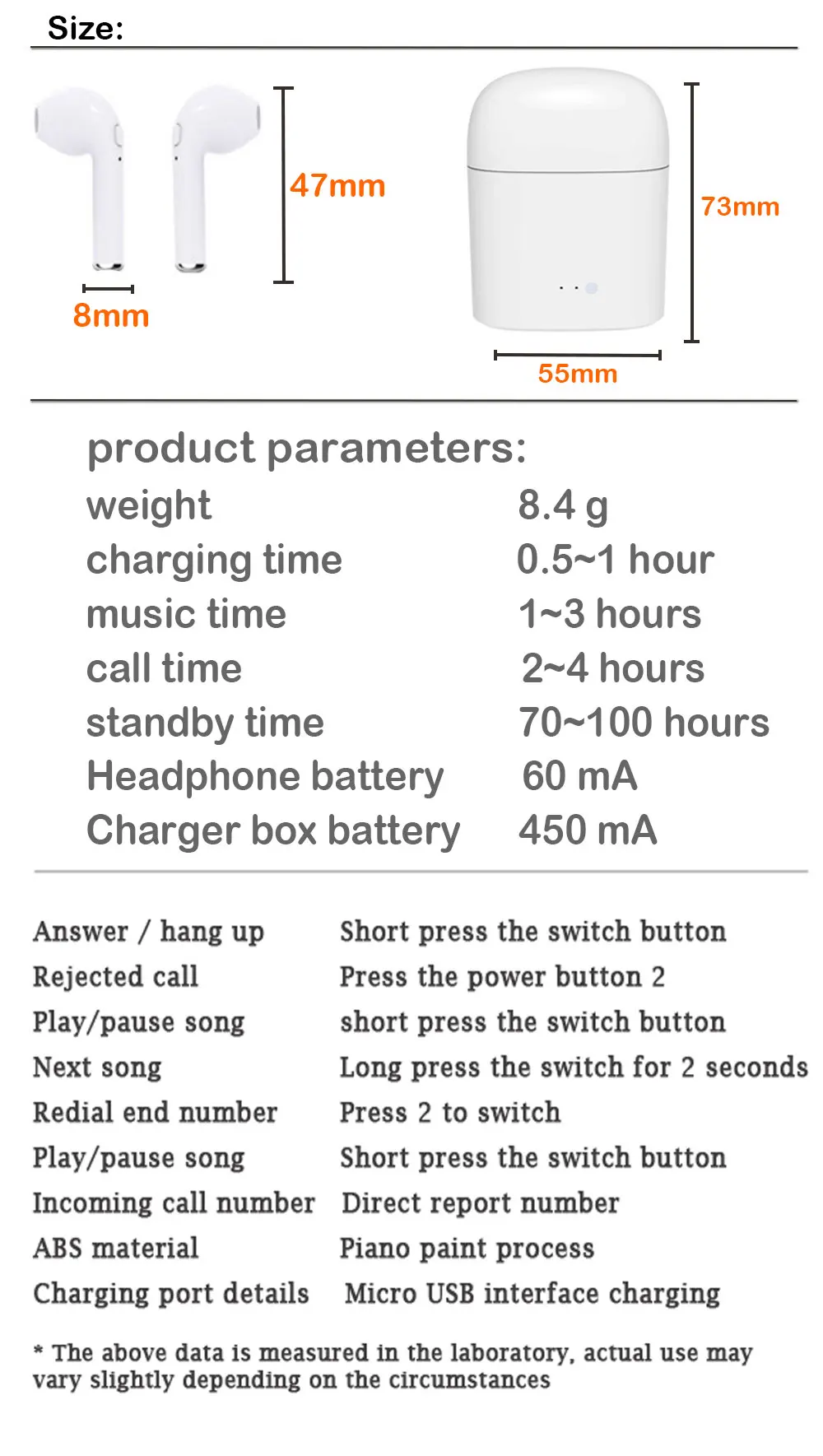 Size:

47mm

8mm

73mm

55mm

product parameters:

| | |
|---|---|
| weight | 8.4 g |
| charging time | 0.5~1 hour |
| music time | 1~3 hours |
| call time | 2~4 hours |
| standby time | 70~100 hours |
| Headphone battery | 60 mA |
| Charger box battery | 450 mA |

| | |
|---|---|
| Answer / hang up | Short press the switch button |
| Rejected call | Press the power button 2 |
| Play/pause song | short press the switch button |
| Next song | Long press the switch for 2 seconds |
| Redial end number | Press 2 to switch |
| Play/pause song | Short press the switch button |
| Incoming call number | Direct report number |
| ABS material | Piano paint process |
| Charging port details | Micro USB interface charging |

* The above data is measured in the laboratory, actual use may vary slightly depending on the circumstances