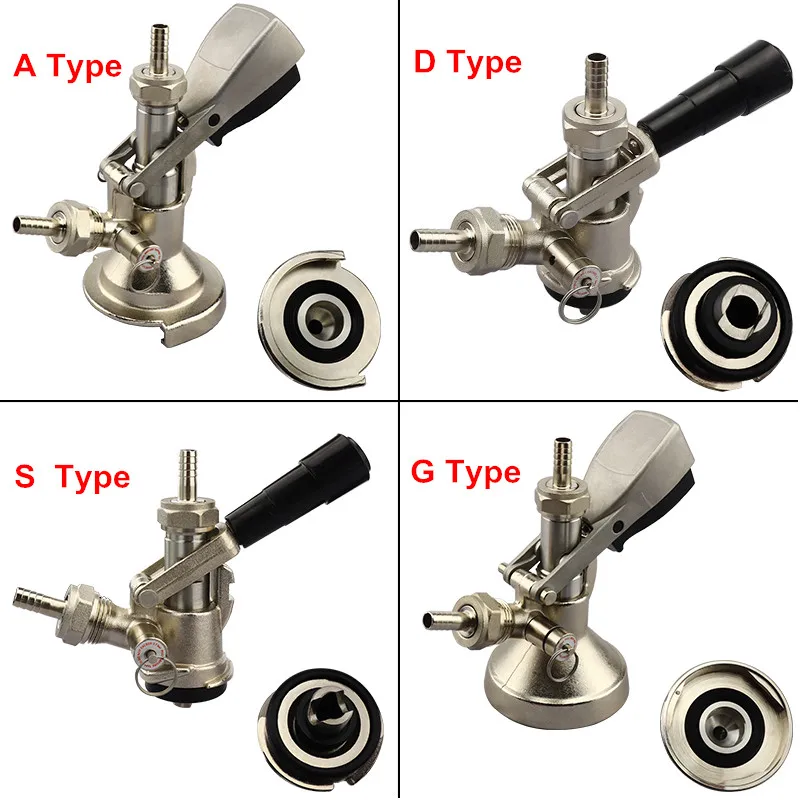 A Type

D Type

S Type

G Type