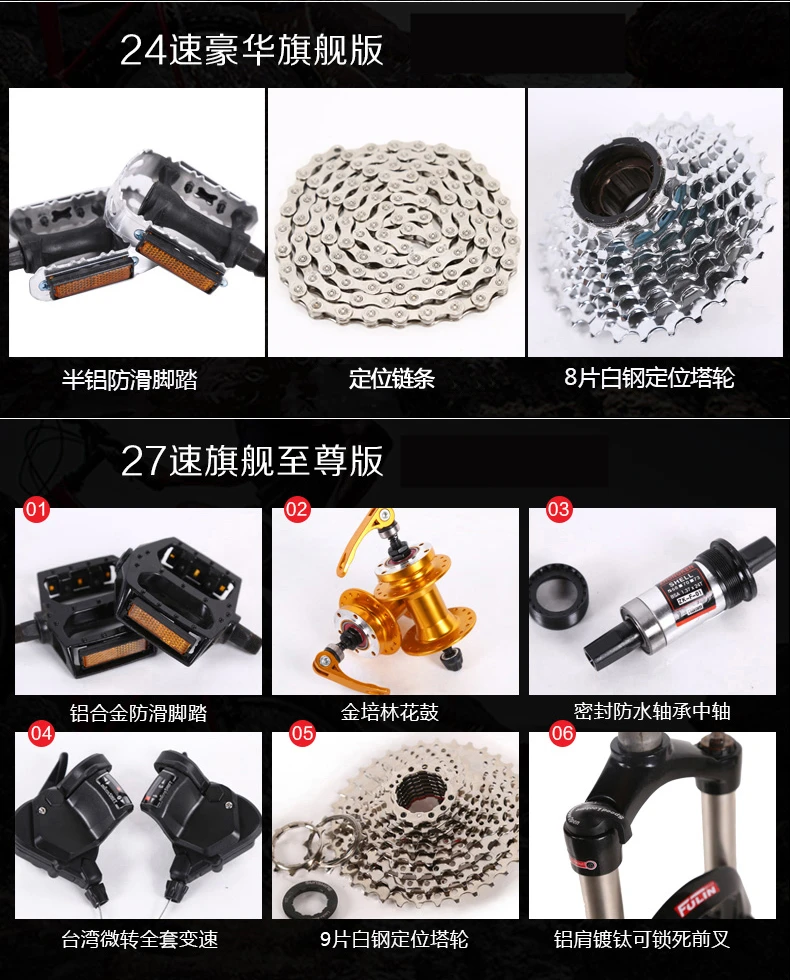 24速豪华旗舰版

半铝防滑脚踏

定位链条

8片白钢定位塔轮

27速旗舰至尊版

01

铝合金防滑脚踏

02

金培林花鼓

03

SHELL

密封防水轴承中轴

04

台湾微转全套变速

05

9片白钢定位塔轮

06

FULIN

铝肩镀钛可锁死前叉