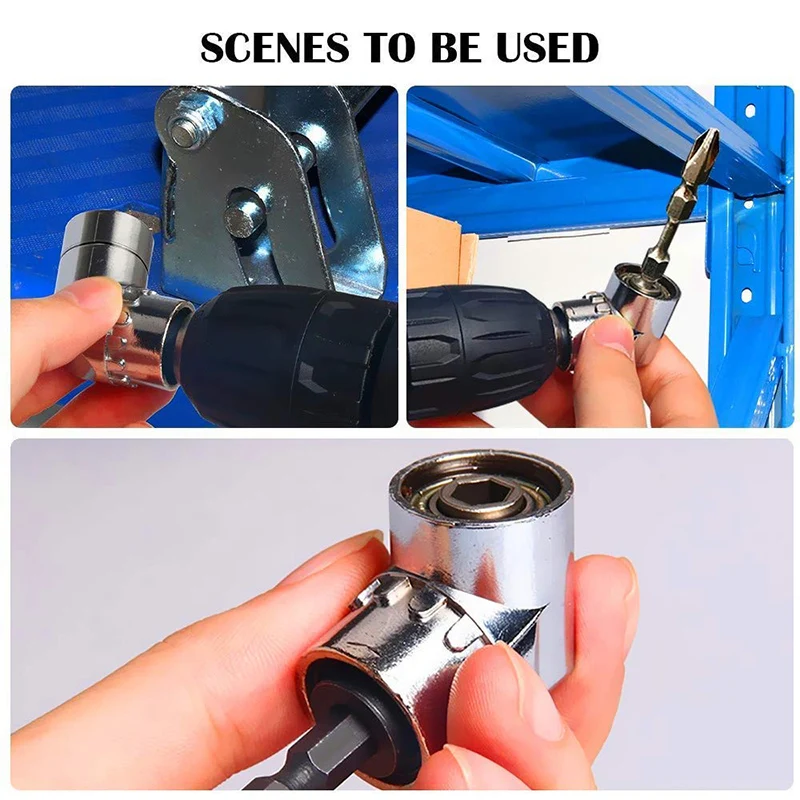 SCENES TO BE USED