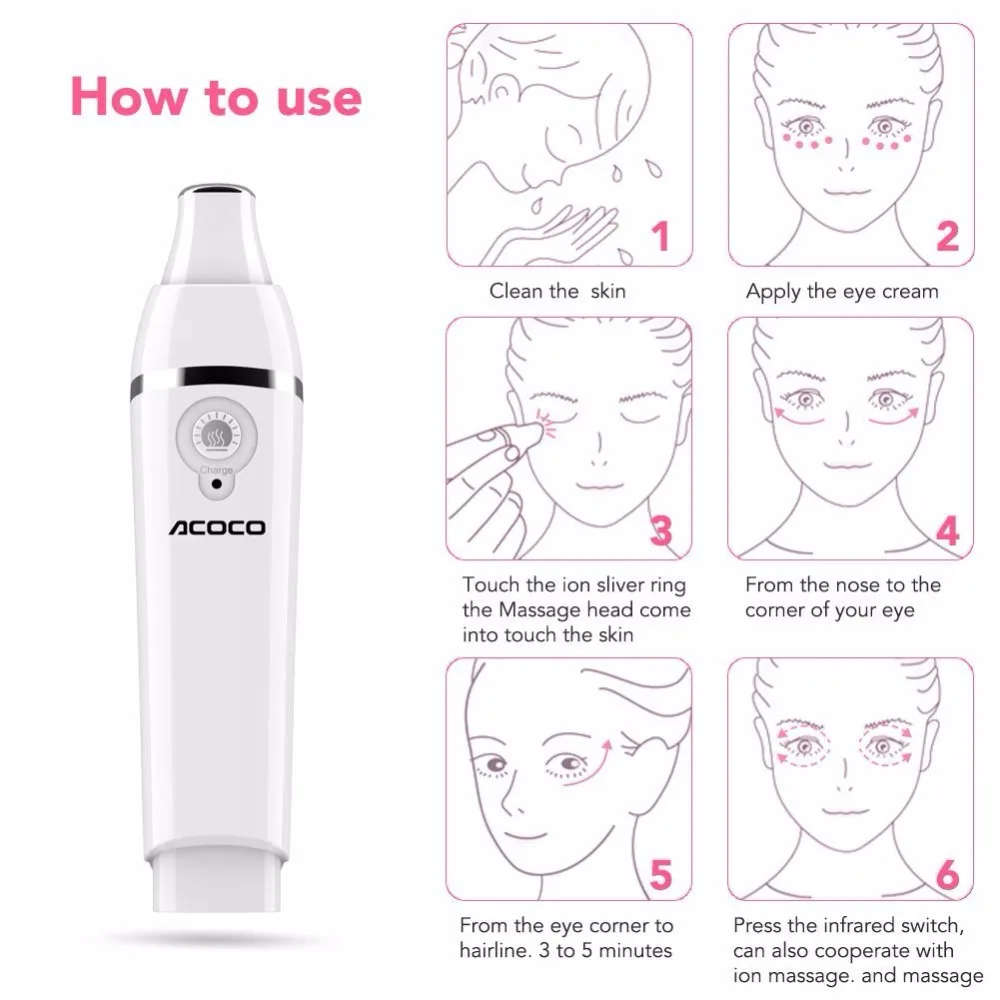 How to use

Charge

ACOCO

1

Clean the skin

2

Apply the eye cream

3

Touch the ion sliver ring the Massage head come into touch the skin

4

From the nose to the corner of your eye

5

From the eye corner to hairline. 3 to 5 minutes

6

Press the infrared switch, can also cooperate with ion massage. and massage