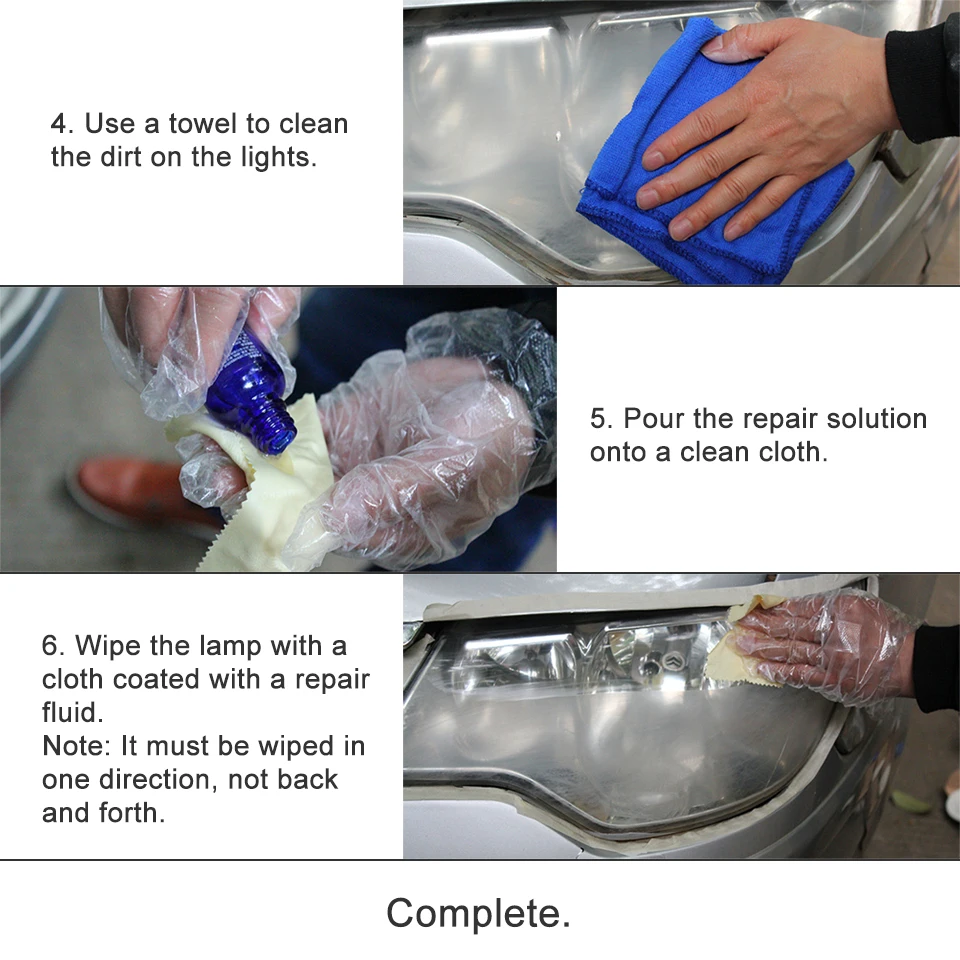 4. Use a towel to clean the dirt on the lights.

5. Pour the repair solution onto a clean cloth.

6. Wipe the lamp with a cloth coated with a repair fluid.
Note: It must be wiped in one direction, not back and forth.

Complete.