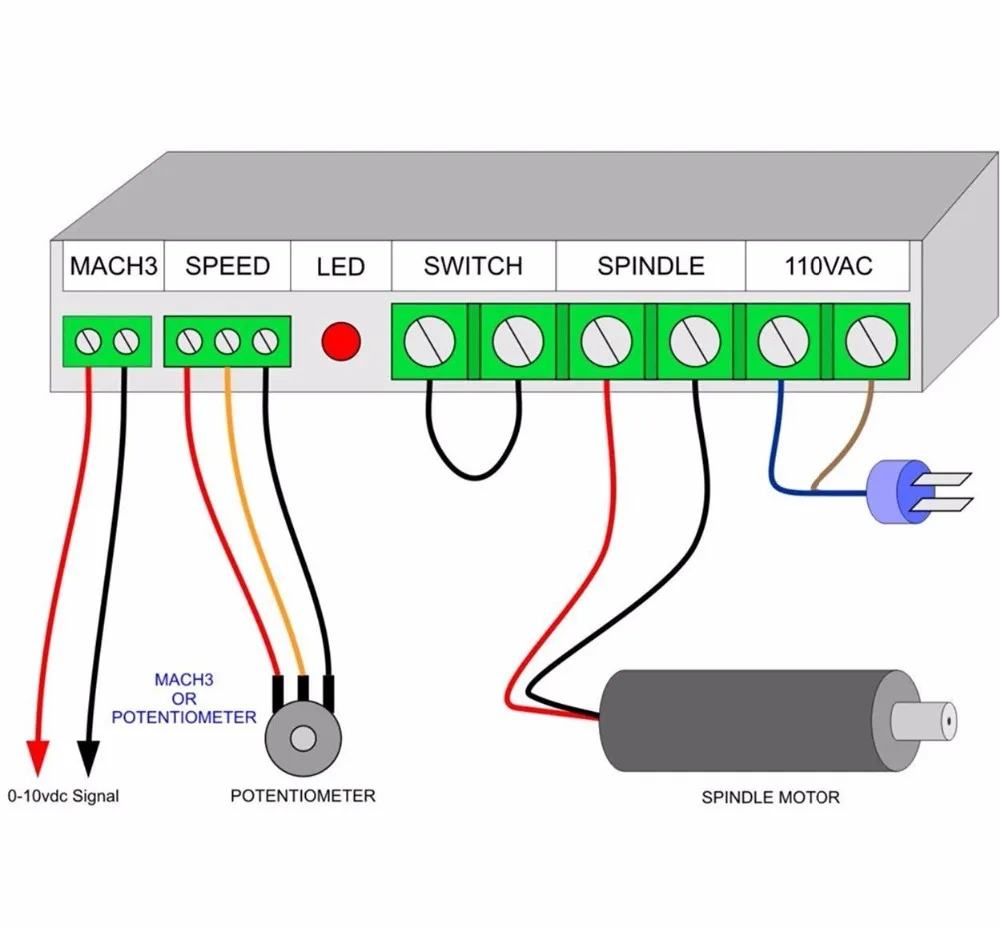 MACH3 SPEED LED SWITCH SPINDLE 110VAC

MACH3
OR
POTENTIOMETER

0-10vdc Signal

POTENTIOMETER

SPINDLE MOTOR