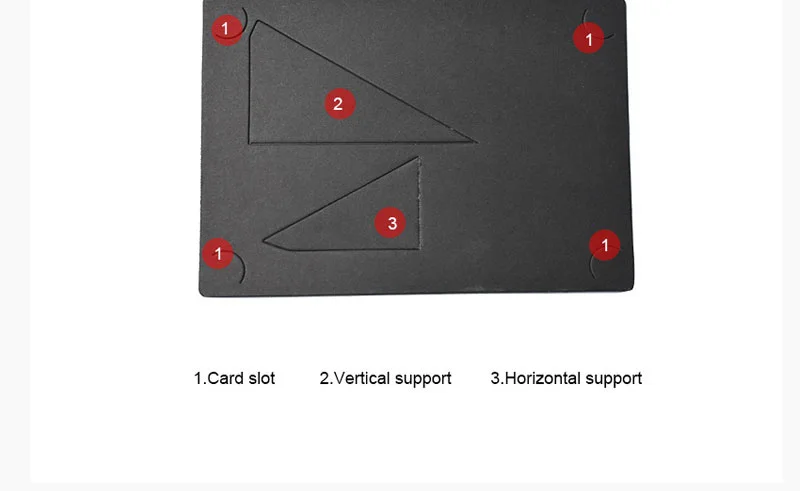 1
1
2
3
1
1

1.Card slot 2.Vertical support 3.Horizontal support