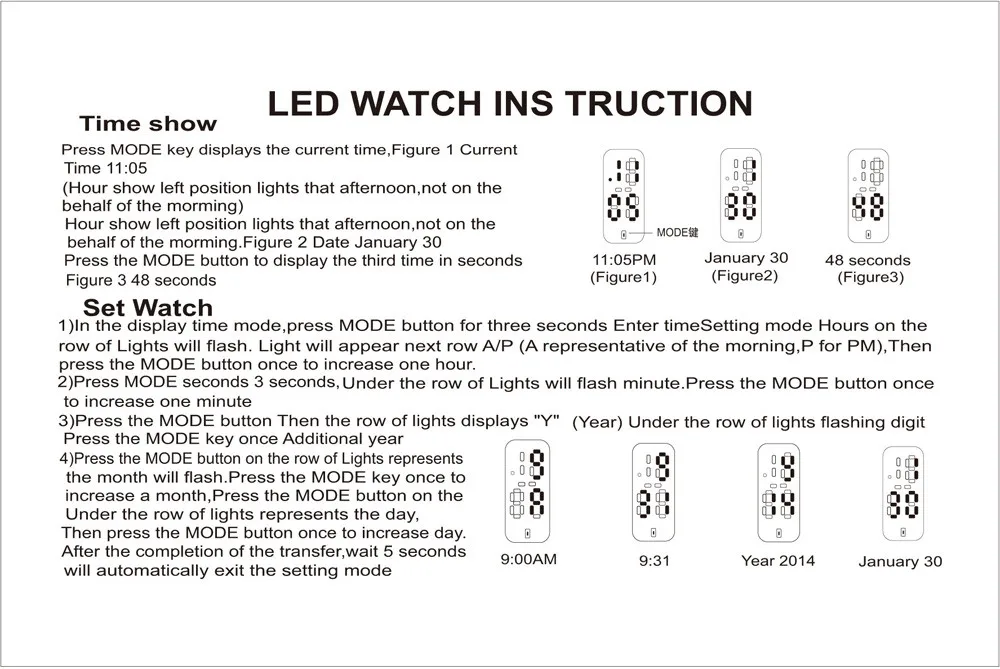 LED WATCH INS TRUCTION

Time show

Press MODE key displays the current time,Figure 1 Current Time 11:05
(Hour show left position lights that afternoon,not on the behalf of the morming)
Hour show left position lights that afternoon,not on the behalf of the morming.Figure 2 Date January 30
Press the MODE button to display the third time in seconds Figure 3 48 seconds

MODE键

11:05PM (Figure1)

January 30 (Figure2)

48 seconds (Figure3)

Set Watch

1)In the display time mode,press MODE button for three seconds Enter timeSetting mode Hours on the row of Lights will flash. Light will appear next row A/P (A representative of the morning,P for PM),Then press the MODE button once to increase one hour.
2)Press MODE seconds 3 seconds,Under the row of Lights will flash minute.Press the MODE button once to increase one minute
3)Press the MODE button Then the row of lights displays "Y" (Year) Under the row of lights flashing digit Press the MODE key once Additional year
4)Press the MODE button on the row of Lights represents the month will flash.Press the MODE key once to increase a month,Press the MODE button on the Under the row of lights represents the day,
Then press the MODE button once to increase day.
After the completion of the transfer,wait 5 seconds will automatically exit the setting mode

9:00AM

9:31

Year 2014

January 30