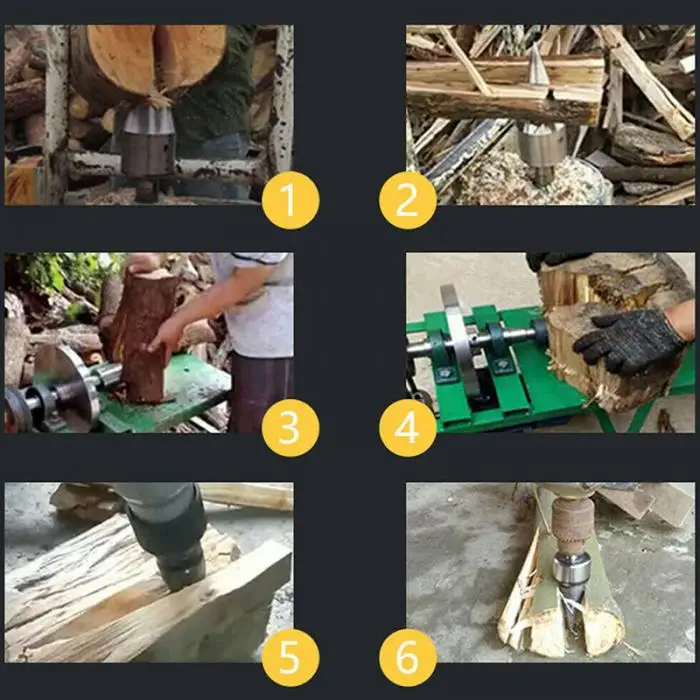 1

2

3

4

5

6