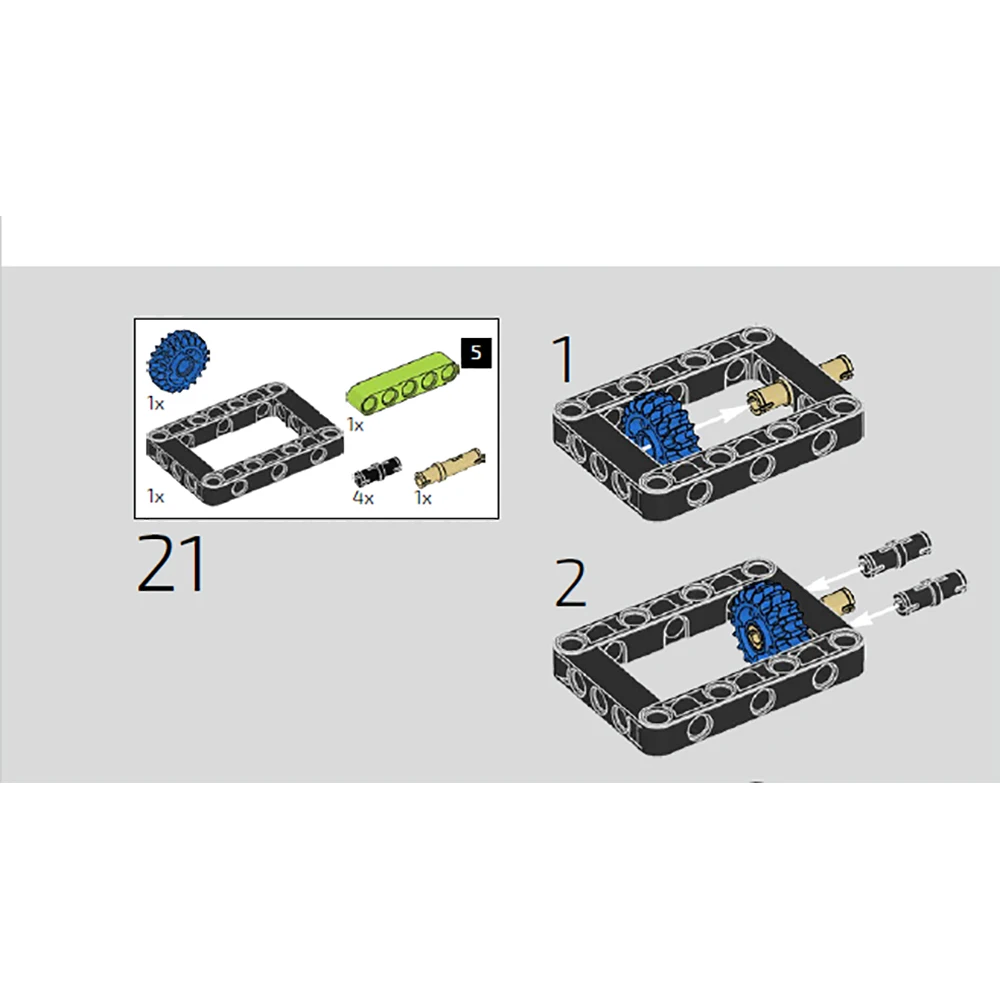 1x

5

1x

1x

4x

1x

21

1

2