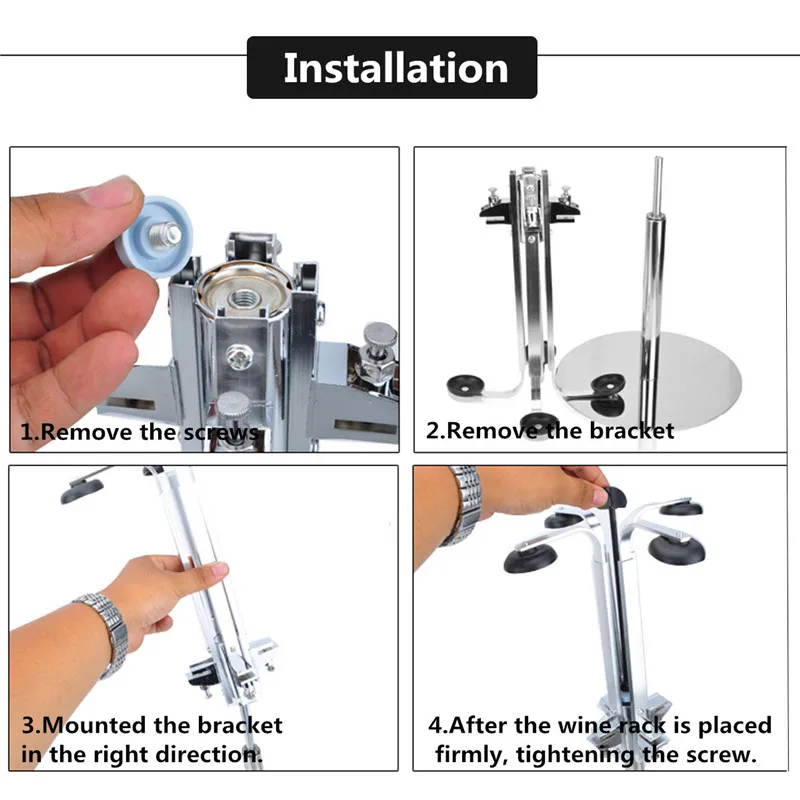 Installation

1.Remove the screws

2.Remove the bracket

3.Mounted the bracket in the right direction.

4.After the wine rack is placed firmly, tightening the screw.