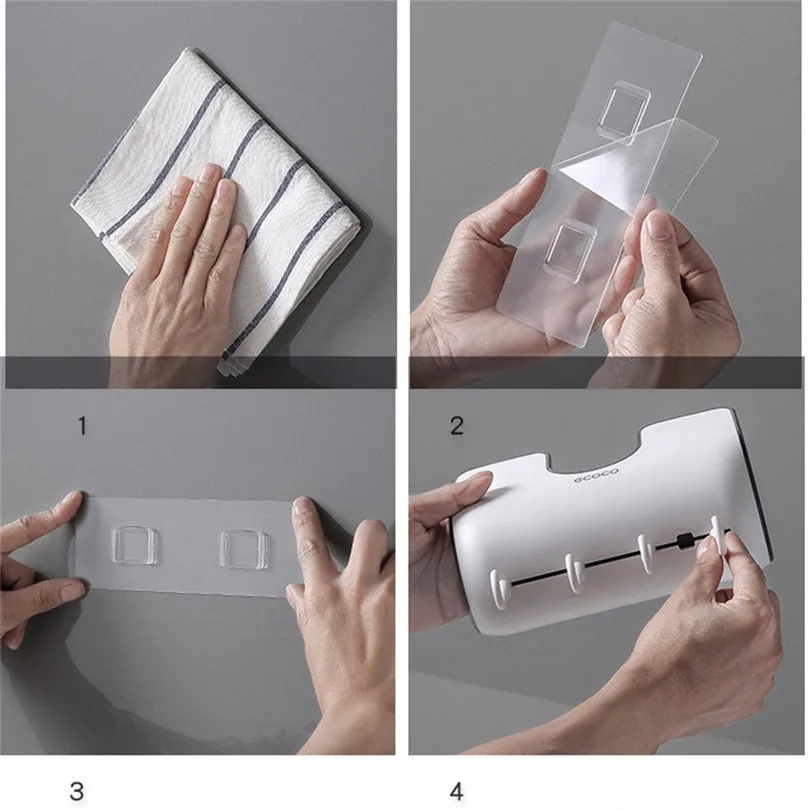 1

2

ecoco

3

4